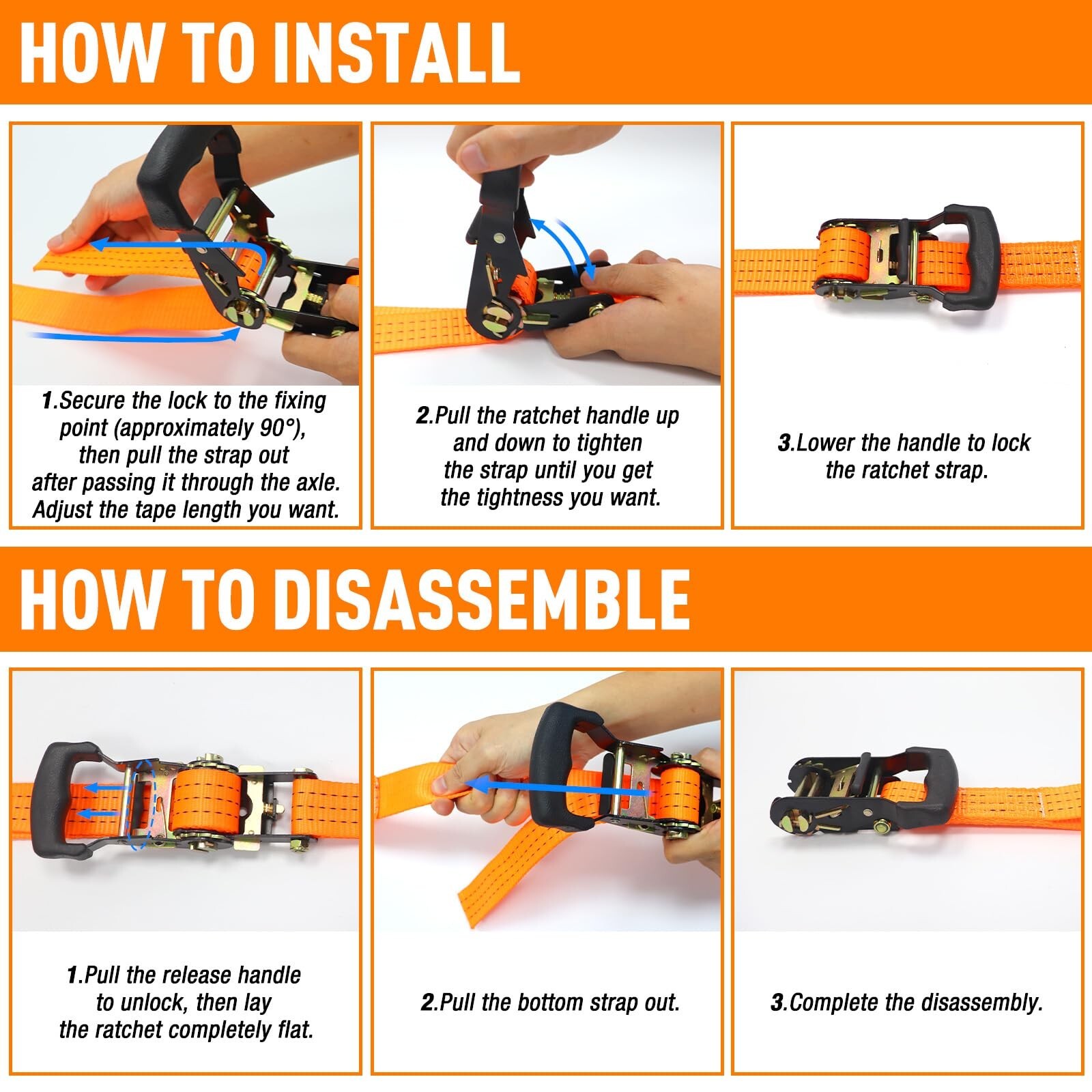 HOW TO INSTALL

1.Secure the lock to the fixing point (approximately 90°), then pull the strap out after passing it through the axle. Adjust the tape length you want.

2.Pull the ratchet handle up and down to tighten the strap until you get the tightness you want.

3.Lower the handle to lock the ratchet strap.

HOW TO DISASSEMBLE

1.Pull the release handle to unlock, then lay the ratchet completely flat.

2.Pull the bottom strap out.

3.Complete the disassembly.