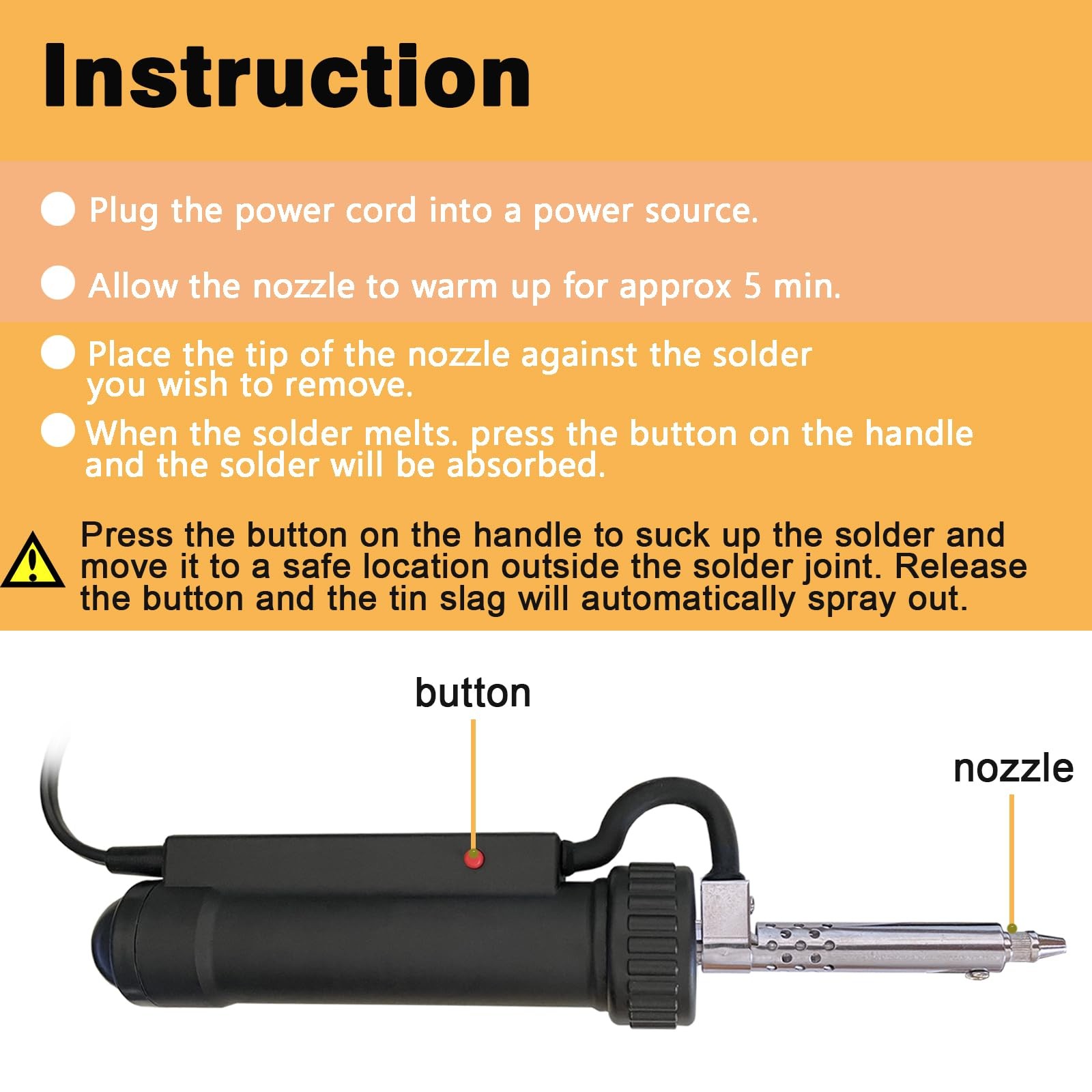 Instruction

Plug the power cord into a power source.

Allow the nozzle to warm up for approx 5 min.

Place the tip of the nozzle against the solder you wish to remove.

When the solder melts. press the button on the handle and the solder will be absorbed.

Press the button on the handle to suck up the solder and move it to a safe location outside the solder joint. Release the button and the tin slag will automatically spray out.

button

nozzle