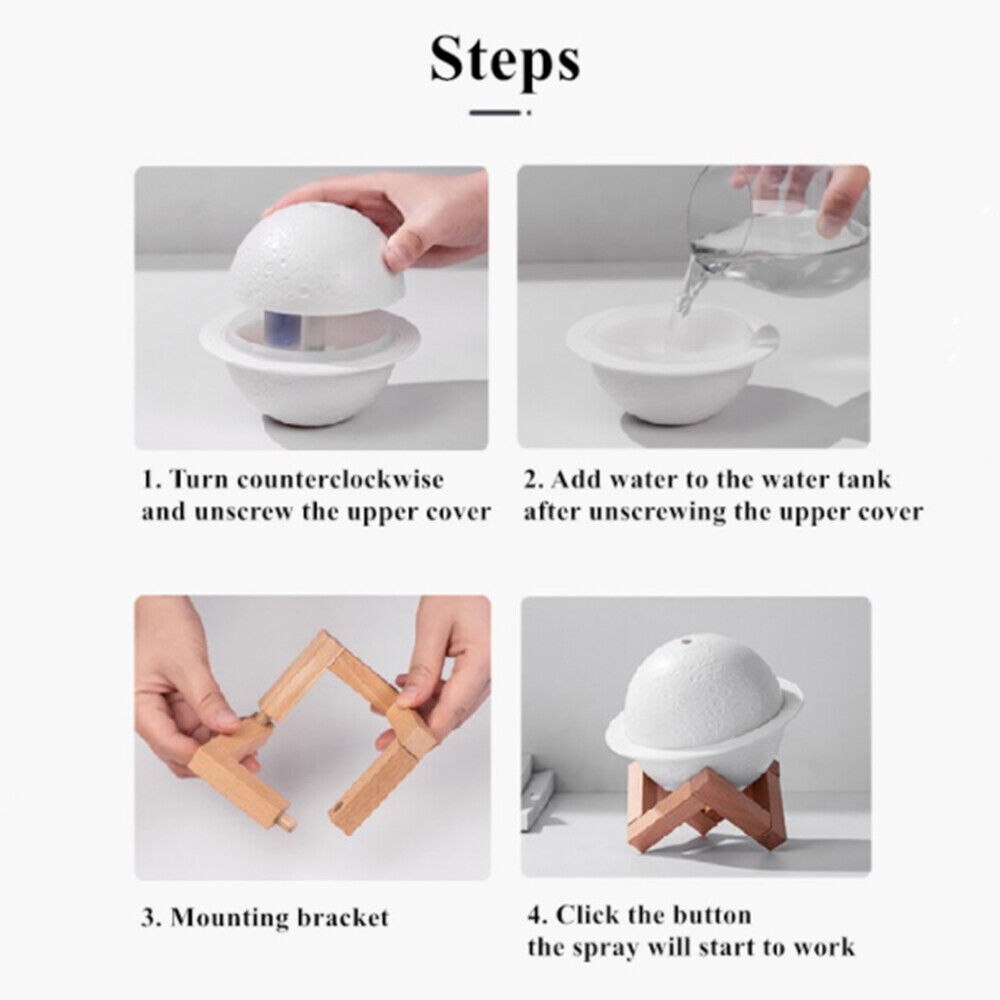 Steps

1. Turn counterclockwise and unscrew the upper cover

2. Add water to the water tank after unscrewing the upper cover

3. Mounting bracket

4. Click the button the spray will start to work