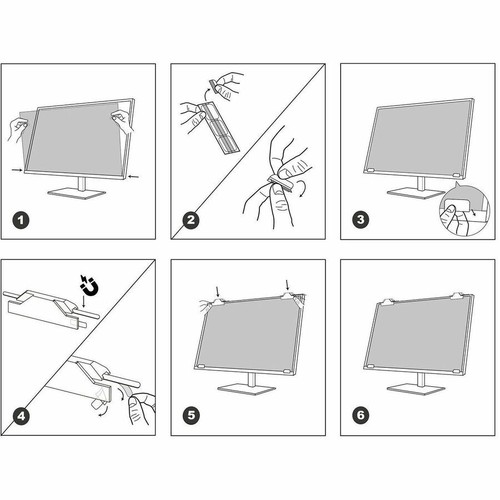 1

2

3

4

5

6