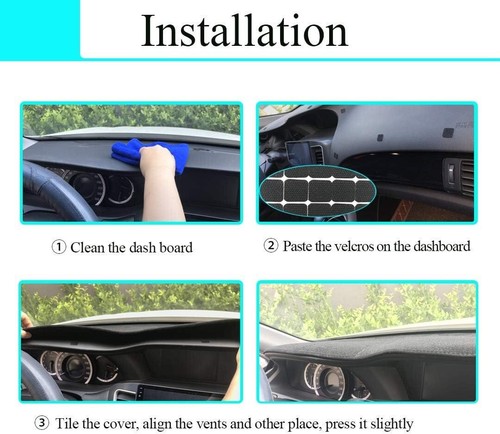 Installation

① Clean the dash board

② Paste the velcros on the dashboard

③ Tile the cover, align the vents and other place, press it slightly