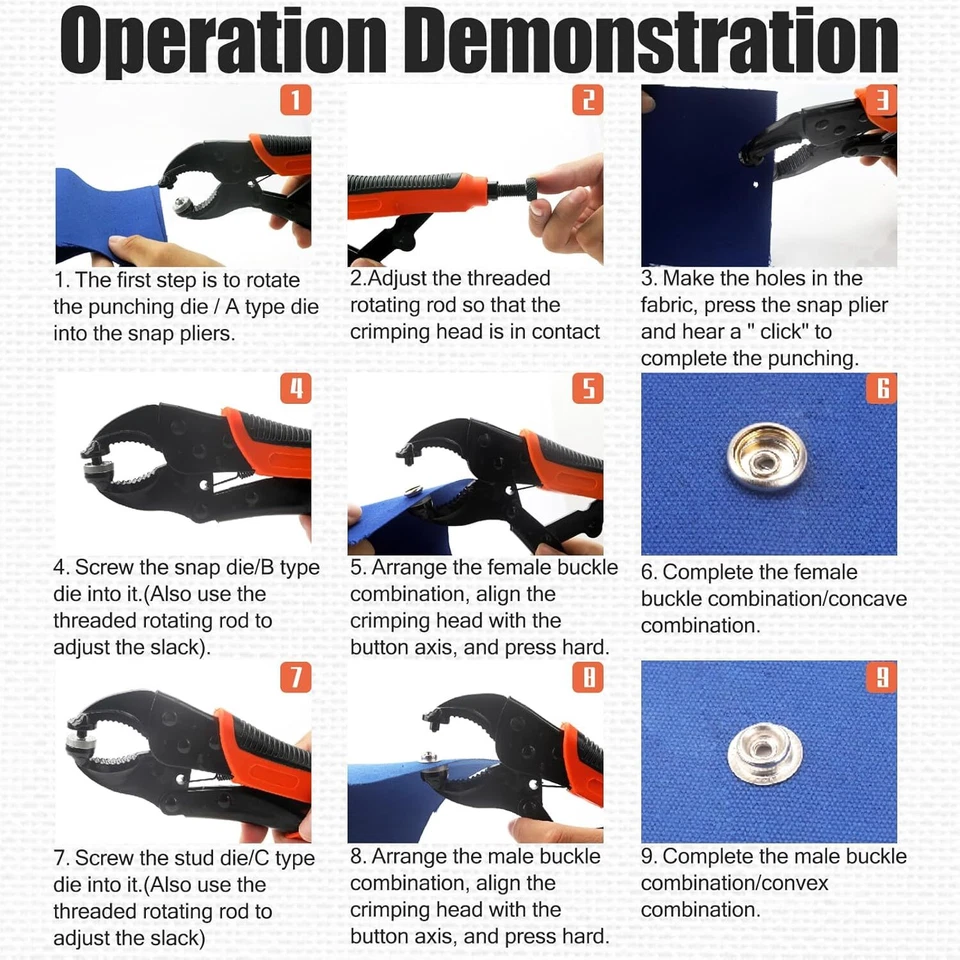 Operation Demonstration

1

1. The first step is to rotate the punching die / A type die into the snap pliers.

2

2.Adjust the threaded rotating rod so that the crimping head is in contact

3

3. Make the holes in the fabric, press the snap plier and hear a " click" to complete the punching.

4

4. Screw the snap die/B type die into it.(Also use the threaded rotating rod to adjust the slack).

5

5. Arrange the female buckle combination, align the crimping head with the button axis, and press hard.

6

6. Complete the female buckle combination/concave combination.

7

7. Screw the stud die/C type die into it.(Also use the threaded rotating rod to adjust the slack)

8

8. Arrange the male buckle combination, align the crimping head with the button axis, and press hard.

9

9. Complete the male buckle combination/convex combination.