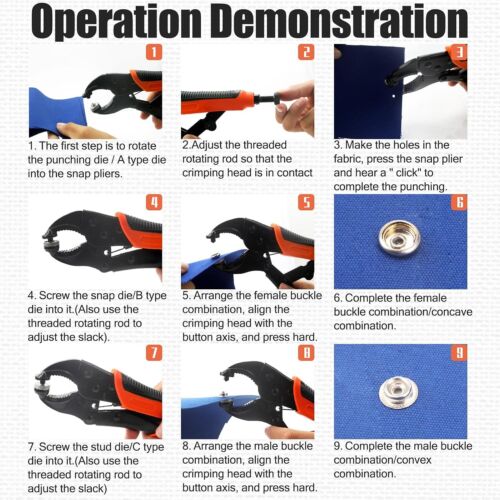 Operation Demonstration

1

1. The first step is to rotate the punching die / A type die into the snap pliers.

2

2.Adjust the threaded rotating rod so that the crimping head is in contact

3

3. Make the holes in the fabric, press the snap plier and hear a " click" to complete the punching.

4

4. Screw the snap die/B type die into it.(Also use the threaded rotating rod to adjust the slack).

5

5. Arrange the female buckle combination, align the crimping head with the button axis, and press hard.

6

6. Complete the female buckle combination/concave combination.

7

7. Screw the stud die/C type die into it.(Also use the threaded rotating rod to adjust the slack)

8

8. Arrange the male buckle combination, align the crimping head with the button axis, and press hard.

9

9. Complete the male buckle combination/convex combination.