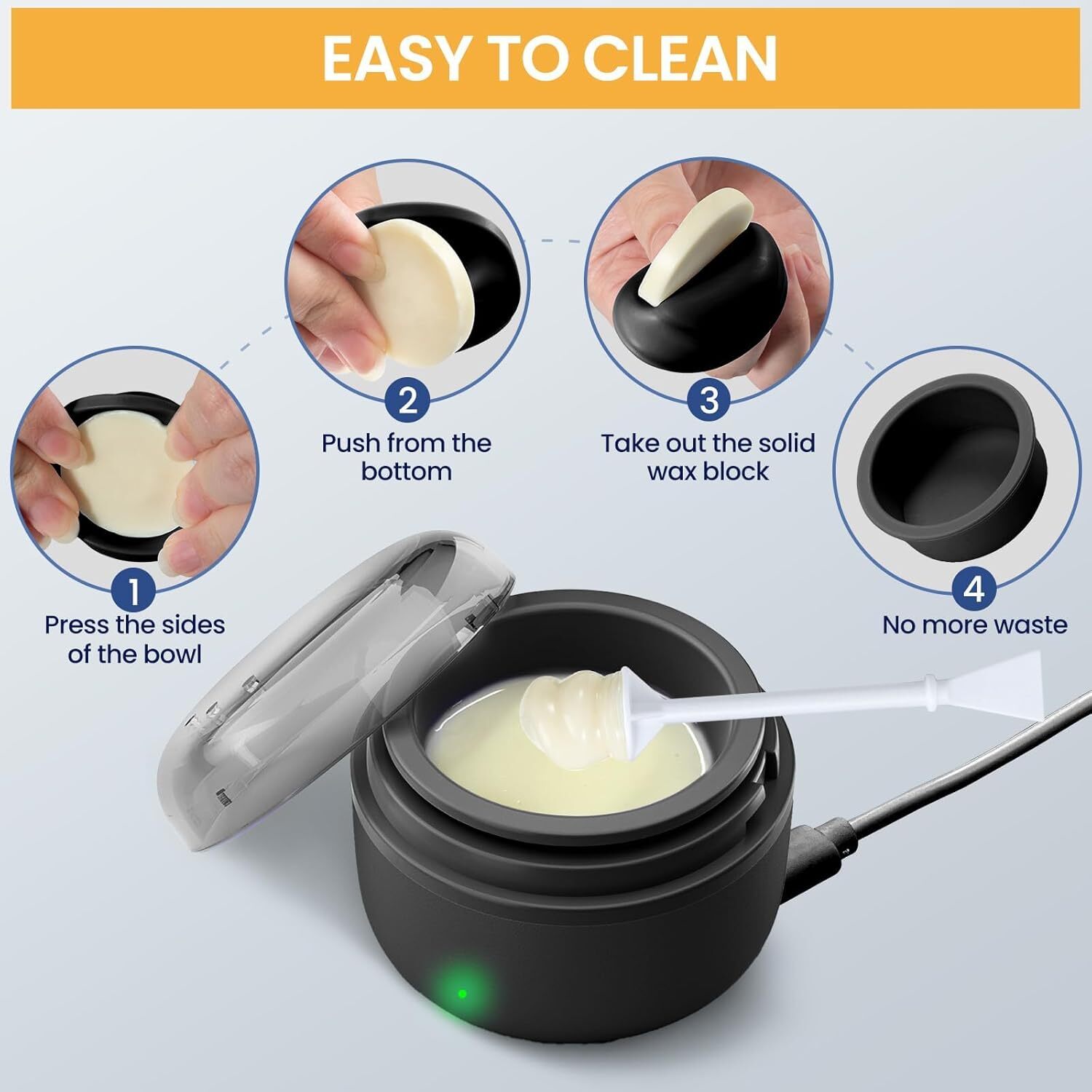 EASY TO CLEAN

1
Press the sides of the bowl

2
Push from the bottom

3
Take out the solid wax block

4
No more waste