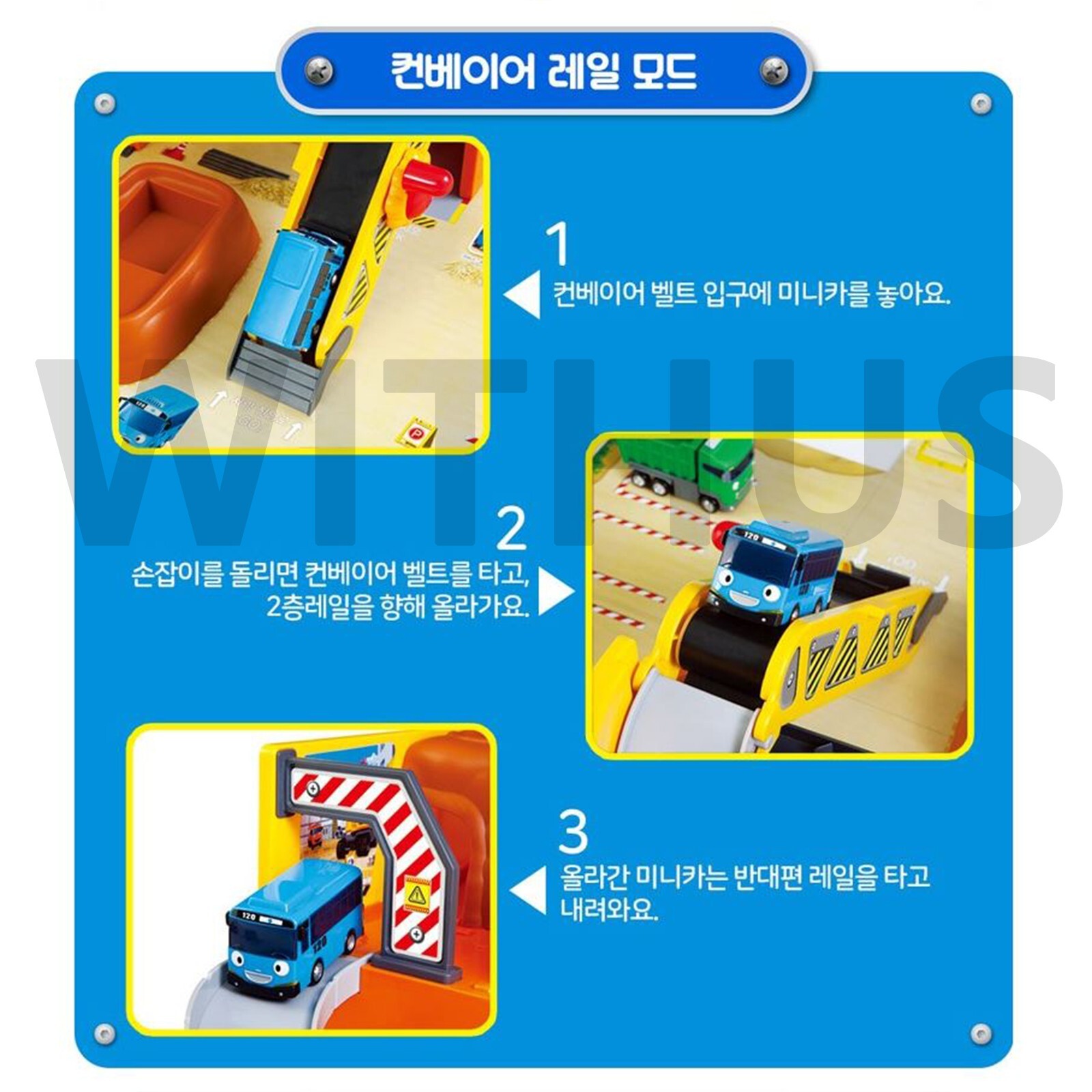 컨베이어 레일 모드

1
컨베이어 벨트 입구에 미니카를 놓아요.

WITHUS

2
손잡이를 돌리면 컨베이어 벨트를 타고, 2층레일을 향해 올라가요.

3
올라간 미니카는 반대편 레일을 타고 내려와요.