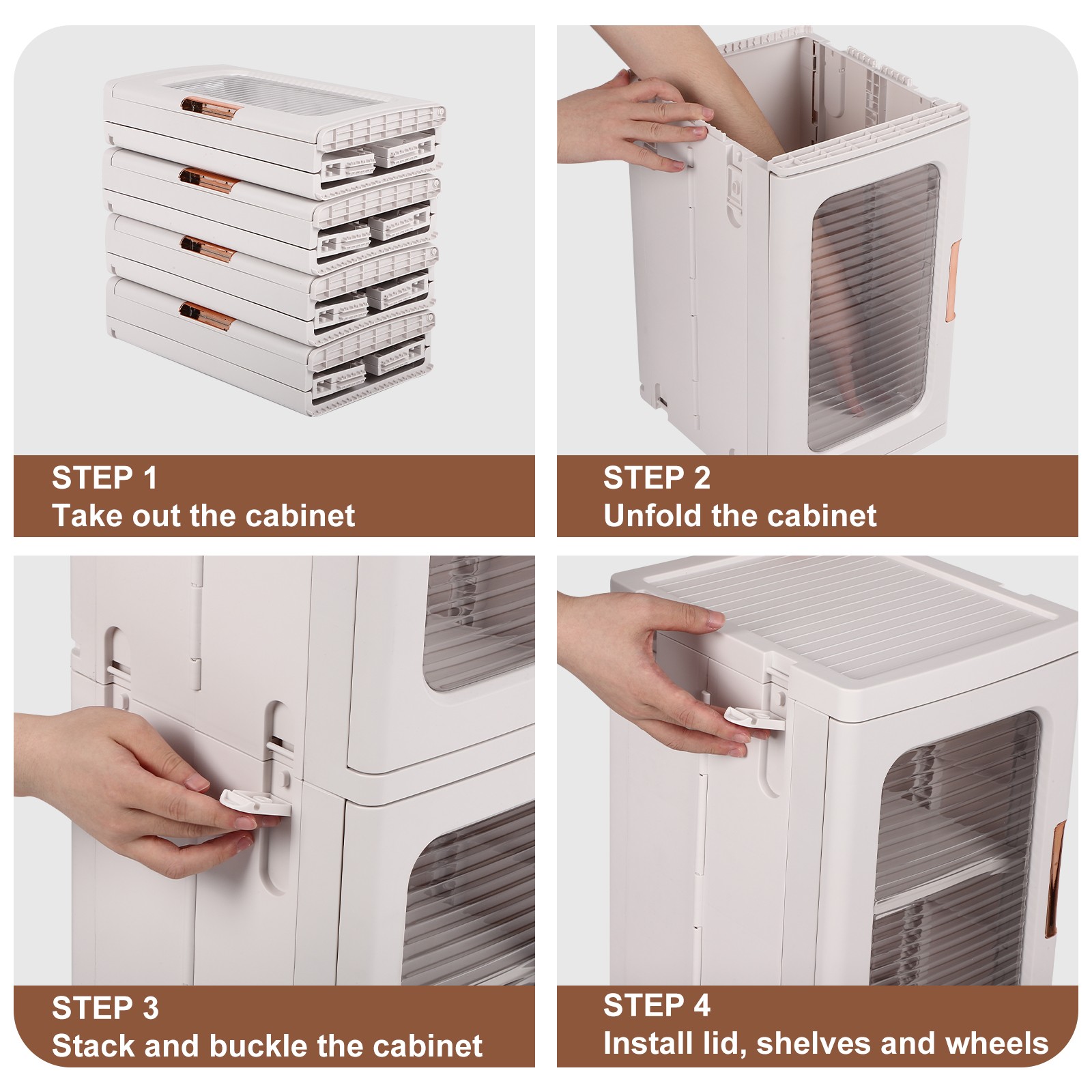 STEP 1
Take out the cabinet

STEP 2
Unfold the cabinet

STEP 3
Stack and buckle the cabinet

STEP 4
Install lid, shelves and wheels