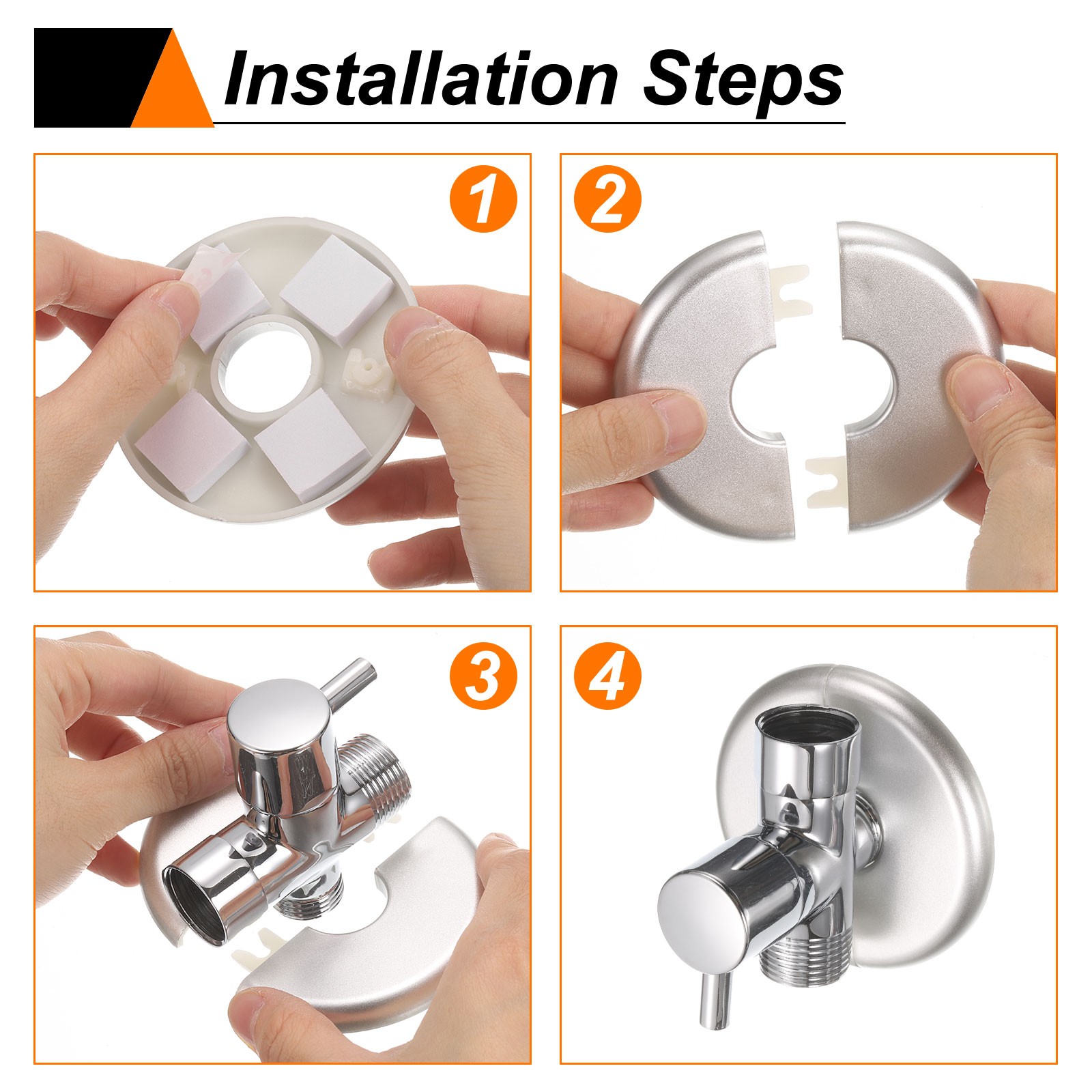 Installation Steps

1

2

3

4