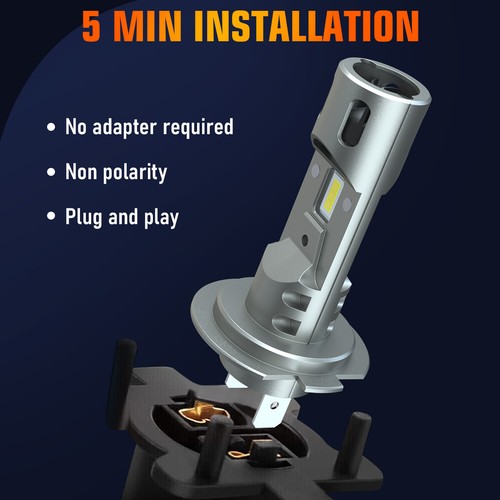 5 MIN INSTALLATION

• No adapter required
• Non polarity
• Plug and play