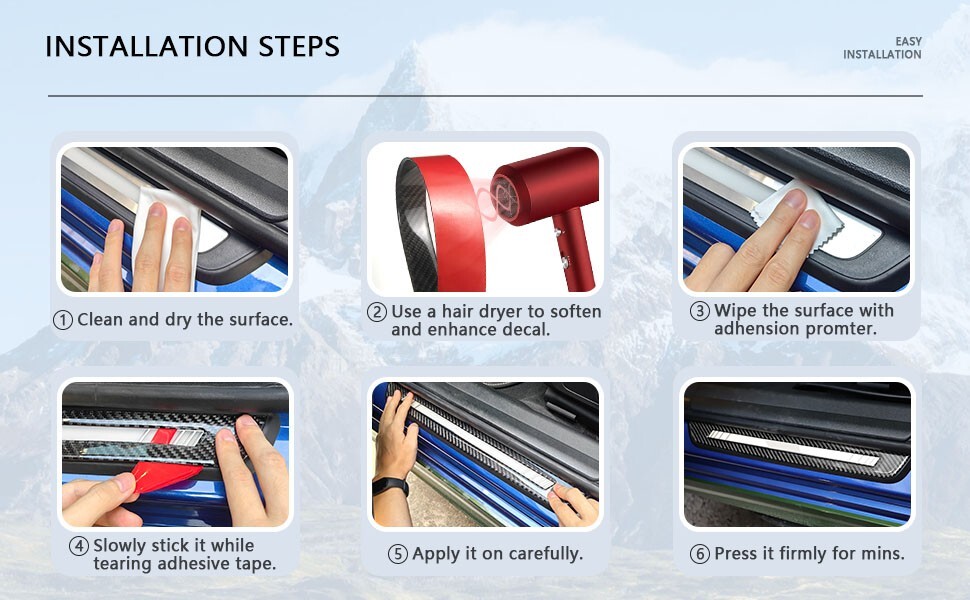 INSTALLATION STEPS

EASY INSTALLATION

① Clean and dry the surface.

② Use a hair dryer to soften and enhance decal.

③ Wipe the surface with adhension promter.

④ Slowly stick it while tearing adhesive tape.

⑤ Apply it on carefully.

⑥ Press it firmly for mins.