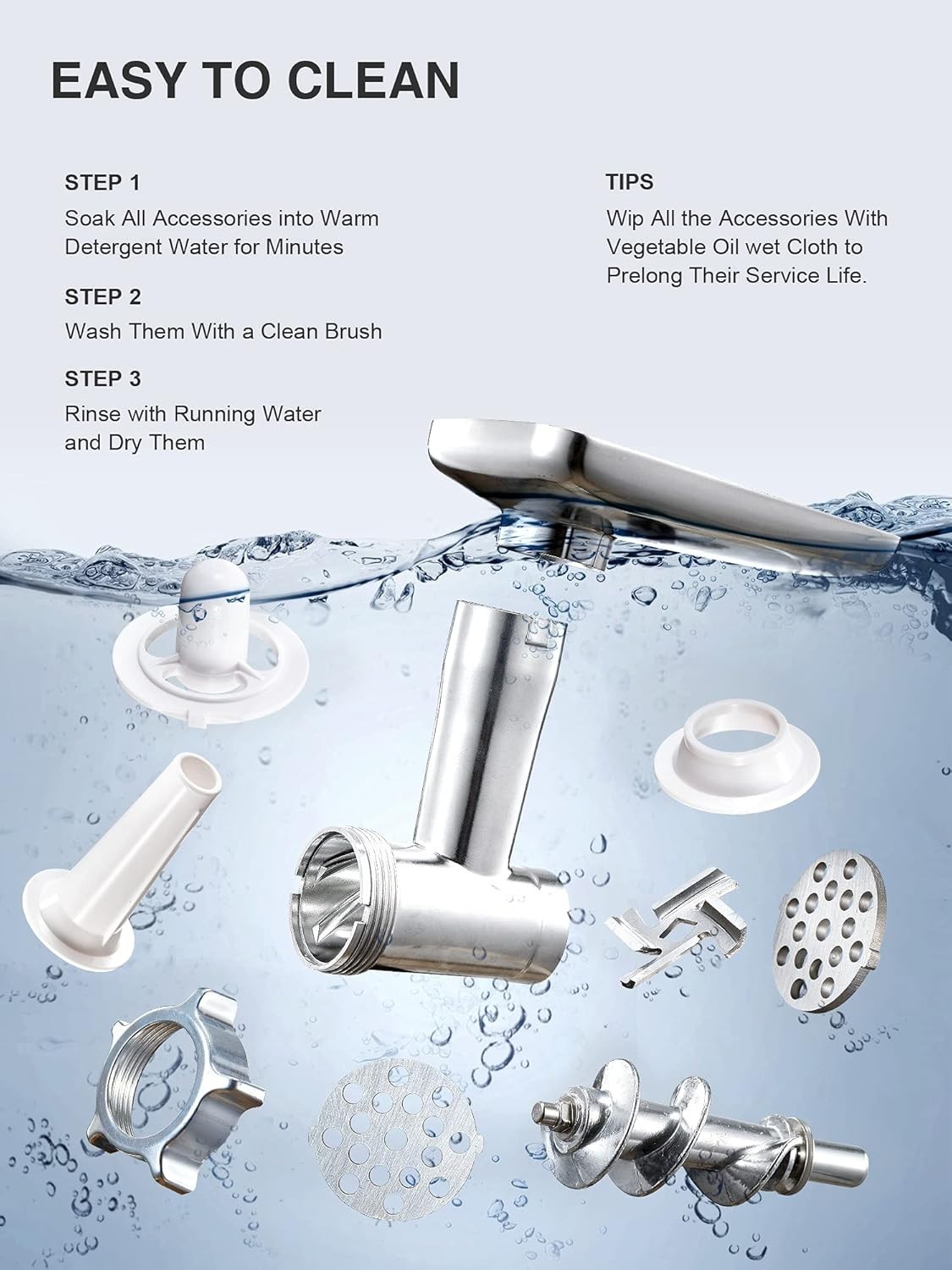 EASY TO CLEAN

STEP 1
Soak All Accessories into Warm Detergent Water for Minutes

STEP 2
Wash Them With a Clean Brush

STEP 3
Rinse with Running Water and Dry Them

TIPS
Wip All the Accessories With Vegetable Oil wet Cloth to Prelong Their Service Life.