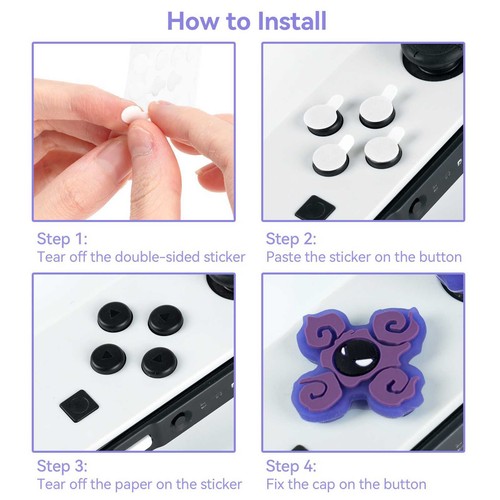 How to Install

Step 1:
Tear off the double-sided sticker

Step 2:
Paste the sticker on the button

Step 3:
Tear off the paper on the sticker

Step 4:
Fix the cap on the button