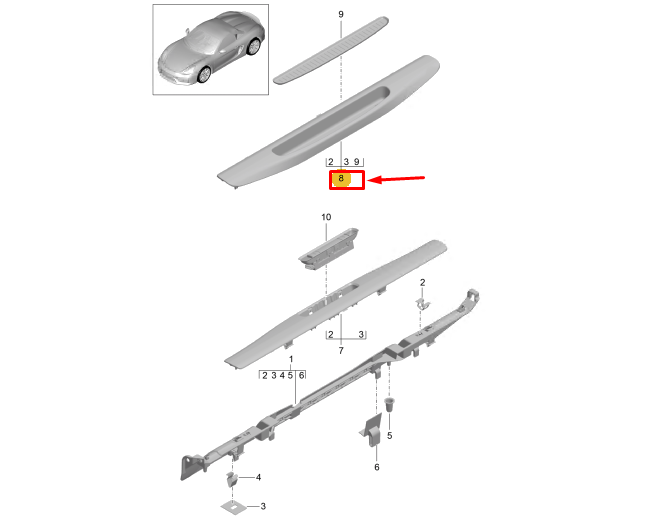 9

2 3 9

8

10

2

2 3

7

1

2 3 4 5 6

5

6

4

3