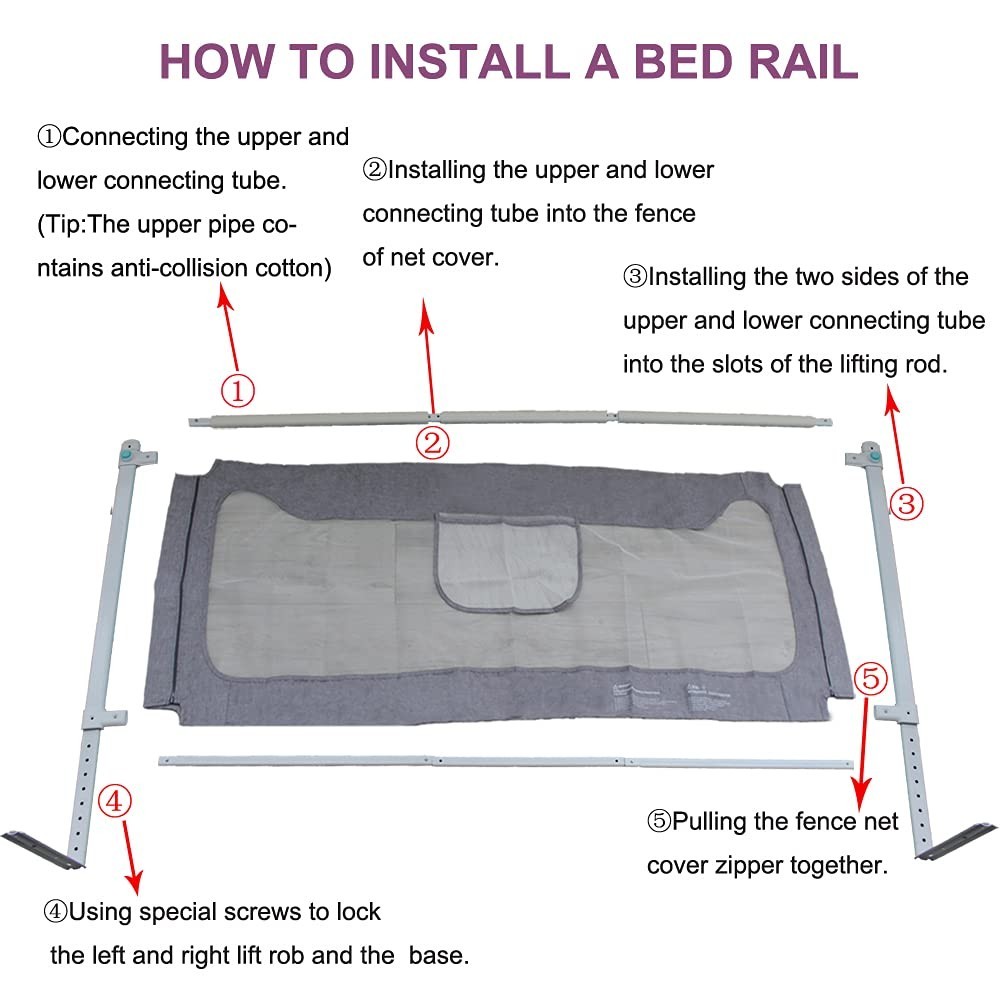 HOW TO INSTALL A BED RAIL

①Connecting the upper and lower connecting tube. (Tip:The upper pipe contains anti-collision cotton)

②Installing the upper and lower connecting tube into the fence of net cover.

③Installing the two sides of the upper and lower connecting tube into the slots of the lifting rod.

①

②

③

⑤

④

⑤Pulling the fence net cover zipper together.

④Using special screws to lock the left and right lift rob and the base.