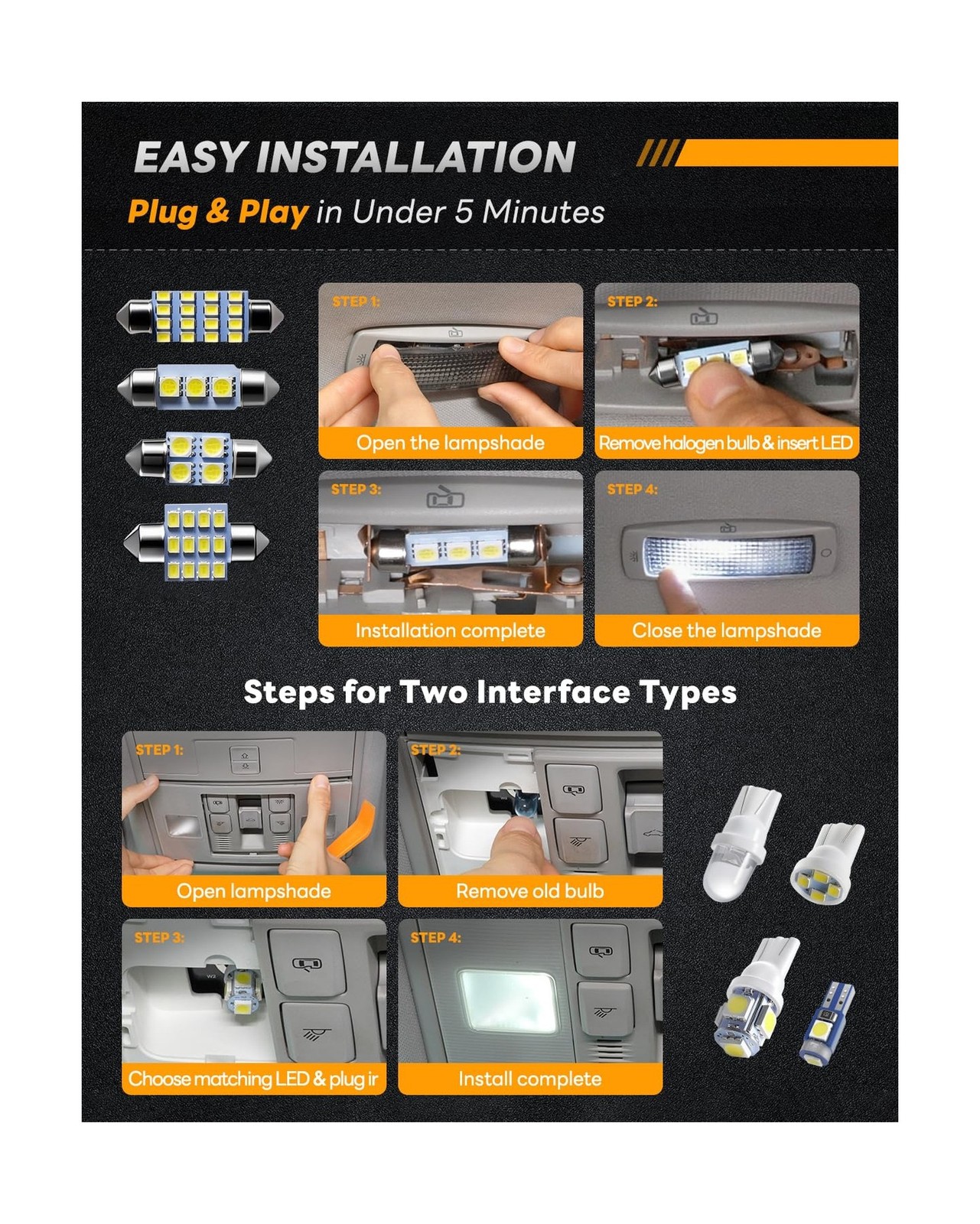 EASY INSTALLATION

Plug & Play in Under 5 Minutes

STEP 1:
Open the lampshade

STEP 2:
Remove halogen bulb & insert LED

STEP 3:
Installation complete

STEP 4:
Close the lampshade

Steps for Two Interface Types

STEP 1:
Open lampshade

STEP 2:
Remove old bulb

STEP 3:
Choose matching LED & plug ir

STEP 4:
Install complete