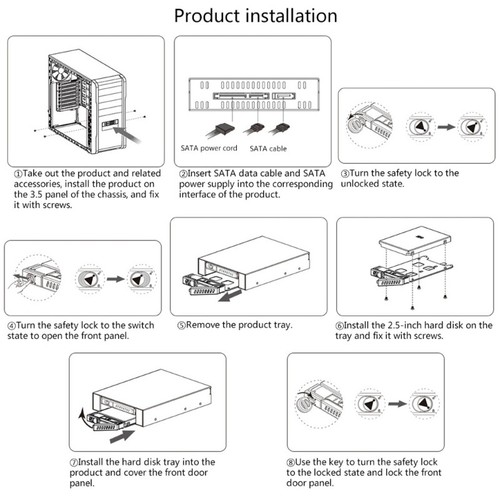 Product installation

SATA power cord SATA cable

①Take out the product and related accessories, install the product on the 3.5 panel of the chassis, and fix it with screws.

②Insert SATA data cable and SATA power supply into the corresponding interface of the product.

③Turn the safety lock to the unlocked state.

④Turn the safety lock to the switch state to open the front panel.

⑤Remove the product tray.

⑥Install the 2.5-inch hard disk on the tray and fix it with screws.

⑦Install the hard disk tray into the product and cover the front door panel.

⑧Use the key to turn the safety lock to the locked state and lock the front door panel.