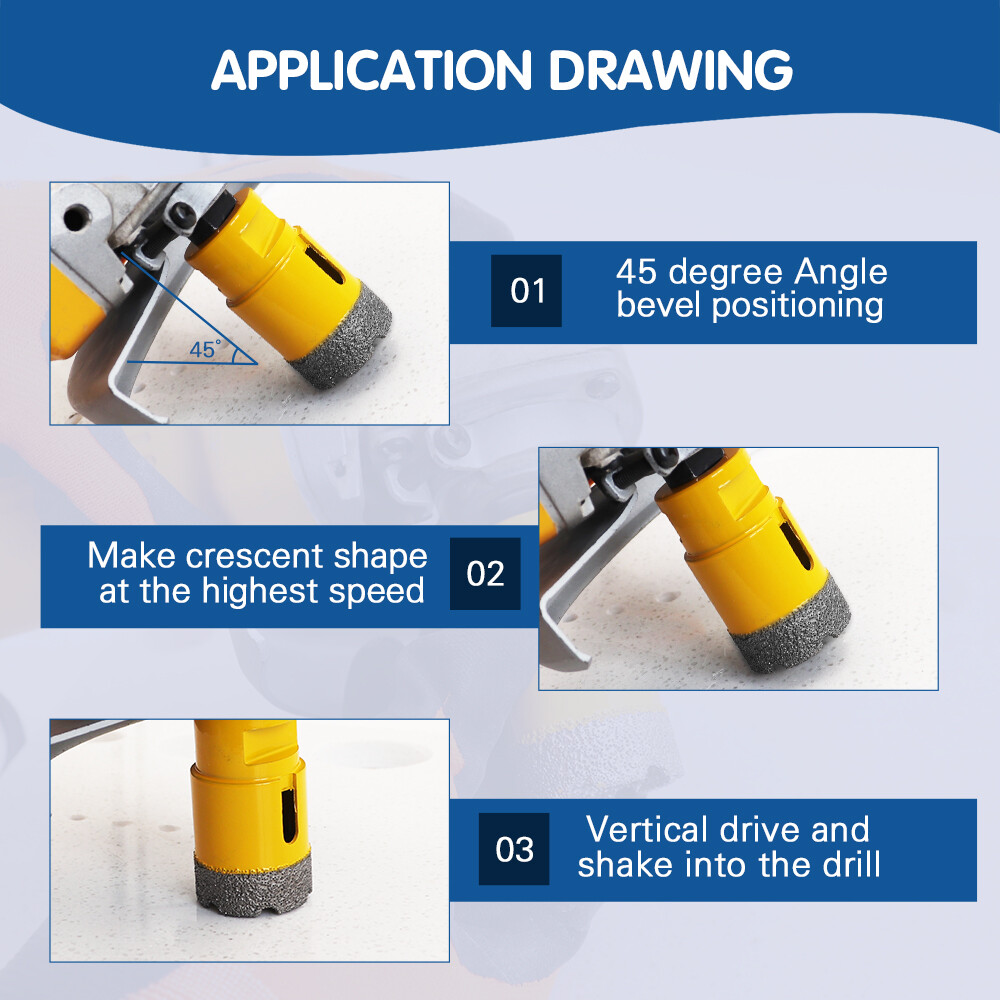 APPLICATION DRAWING

45°

01 45 degree Angle bevel positioning

Make crescent shape at the highest speed 02

03 Vertical drive and shake into the drill