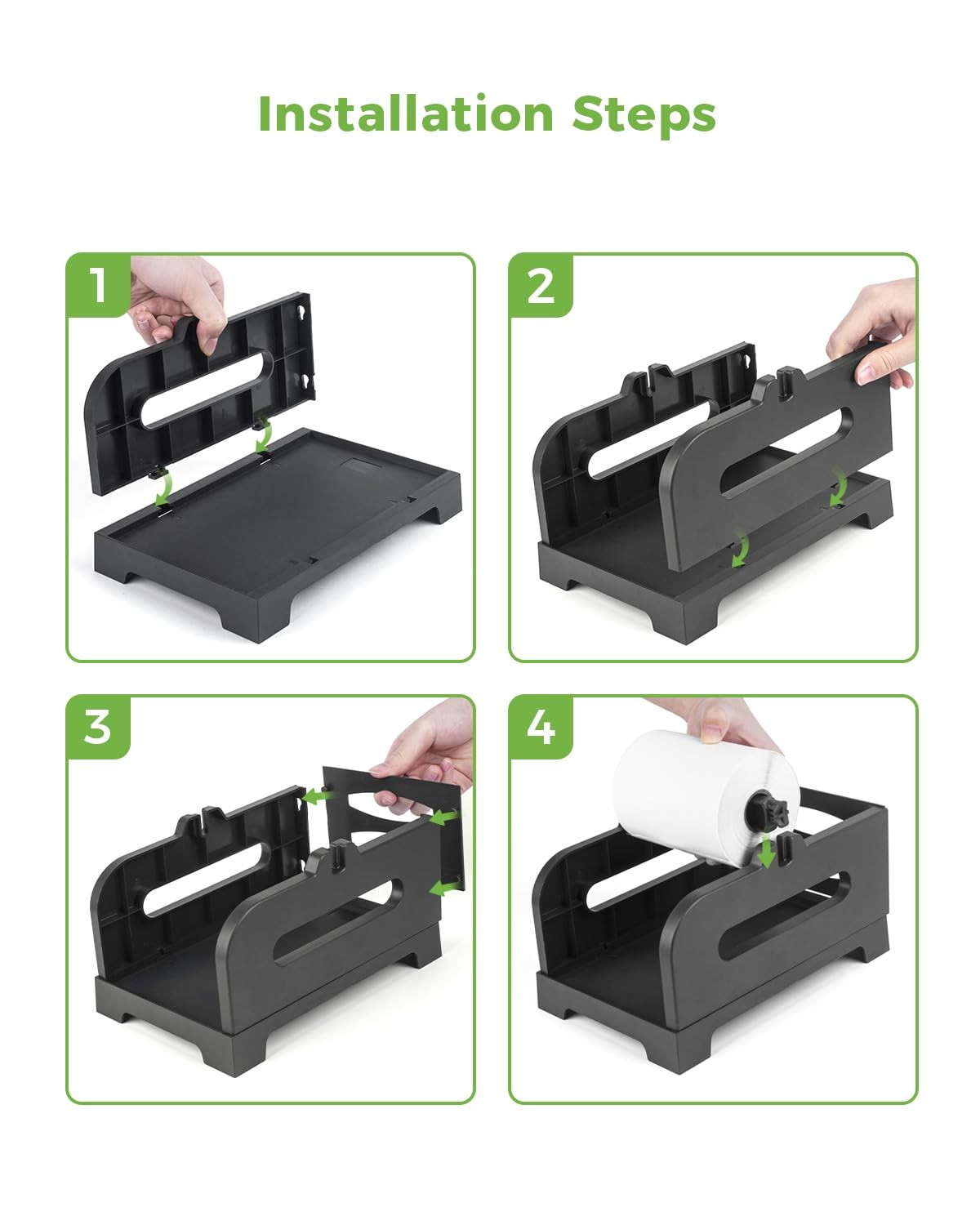 Installation Steps

1

2

3

4