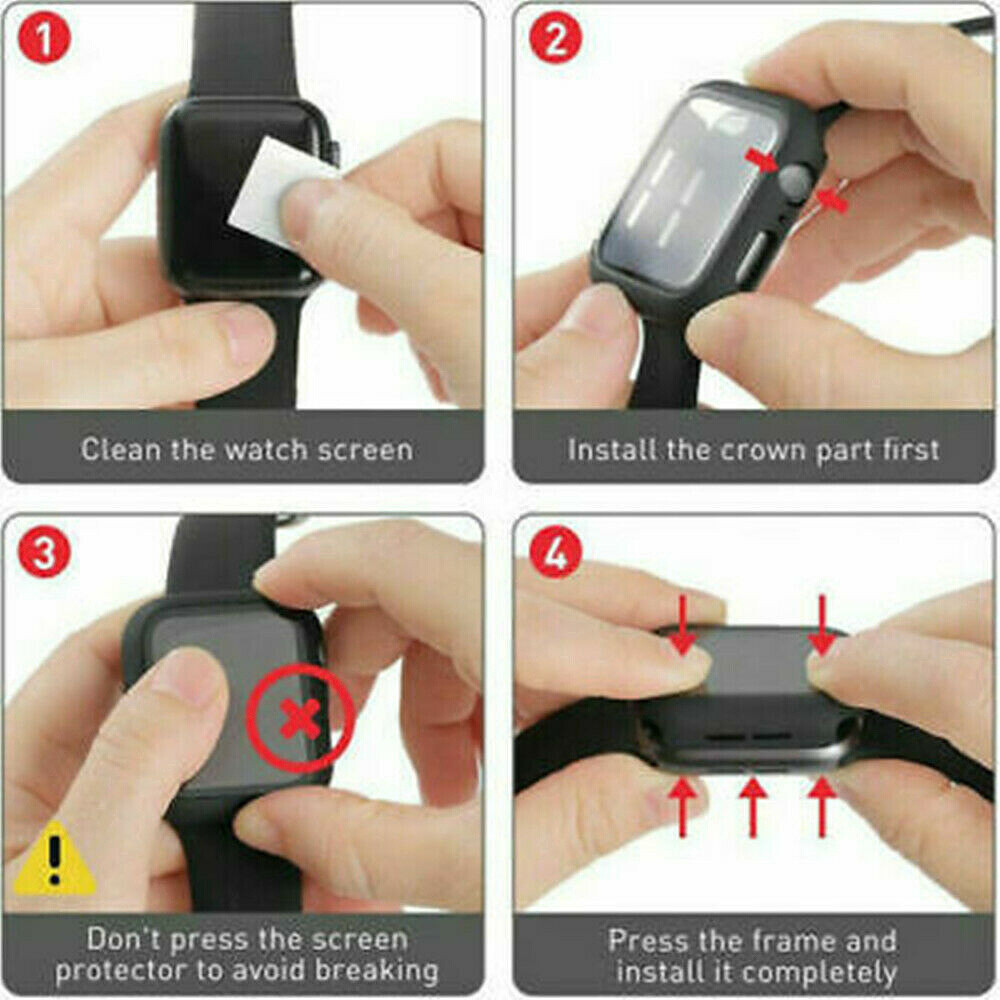 1

Clean the watch screen

2

Install the crown part first

3

Don't press the screen protector to avoid breaking

4

Press the frame and install it completely