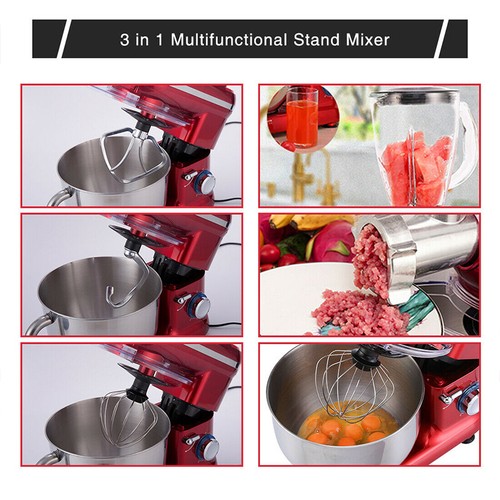 3 in 1 Multifunctional Stand Mixer