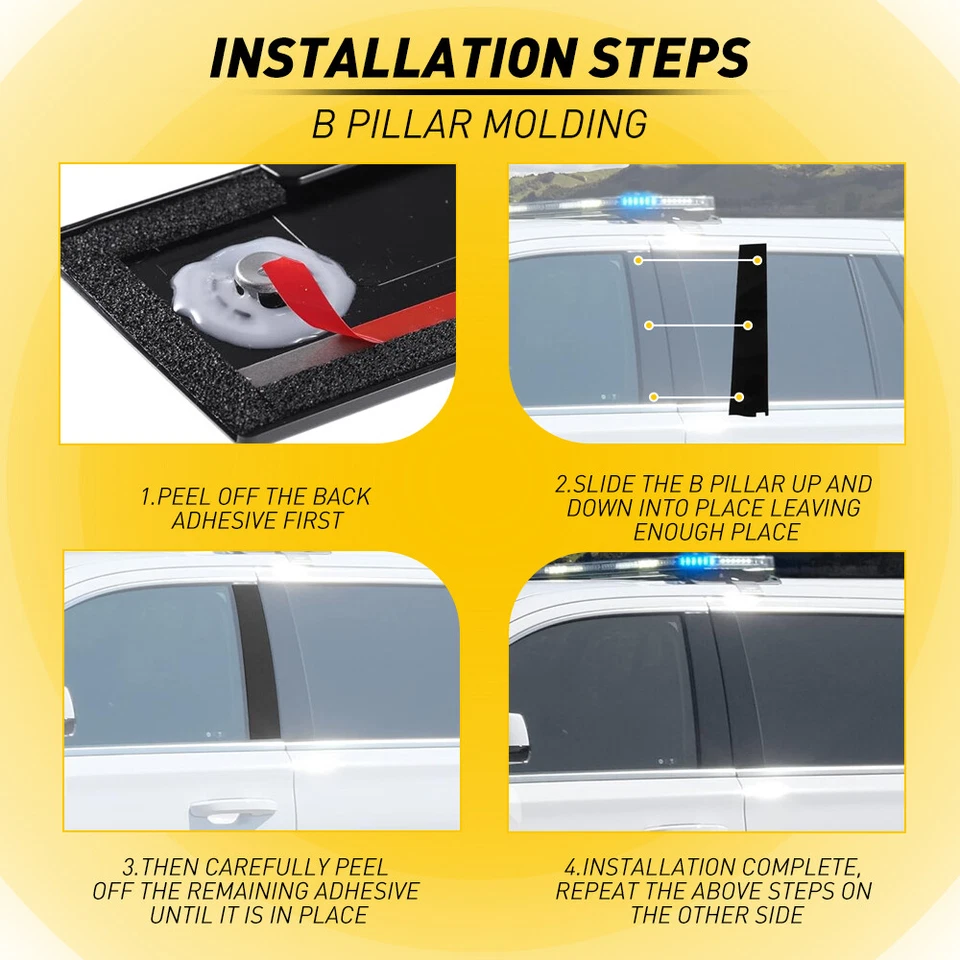 INSTALLATION STEPS

B PILLAR MOLDING

1.PEEL OFF THE BACK ADHESIVE FIRST

2.SLIDE THE B PILLAR UP AND DOWN INTO PLACE LEAVING ENOUGH PLACE

3.THEN CAREFULLY PEEL OFF THE REMAINING ADHESIVE UNTIL IT IS IN PLACE

4.INSTALLATION COMPLETE, REPEAT THE ABOVE STEPS ON THE OTHER SIDE