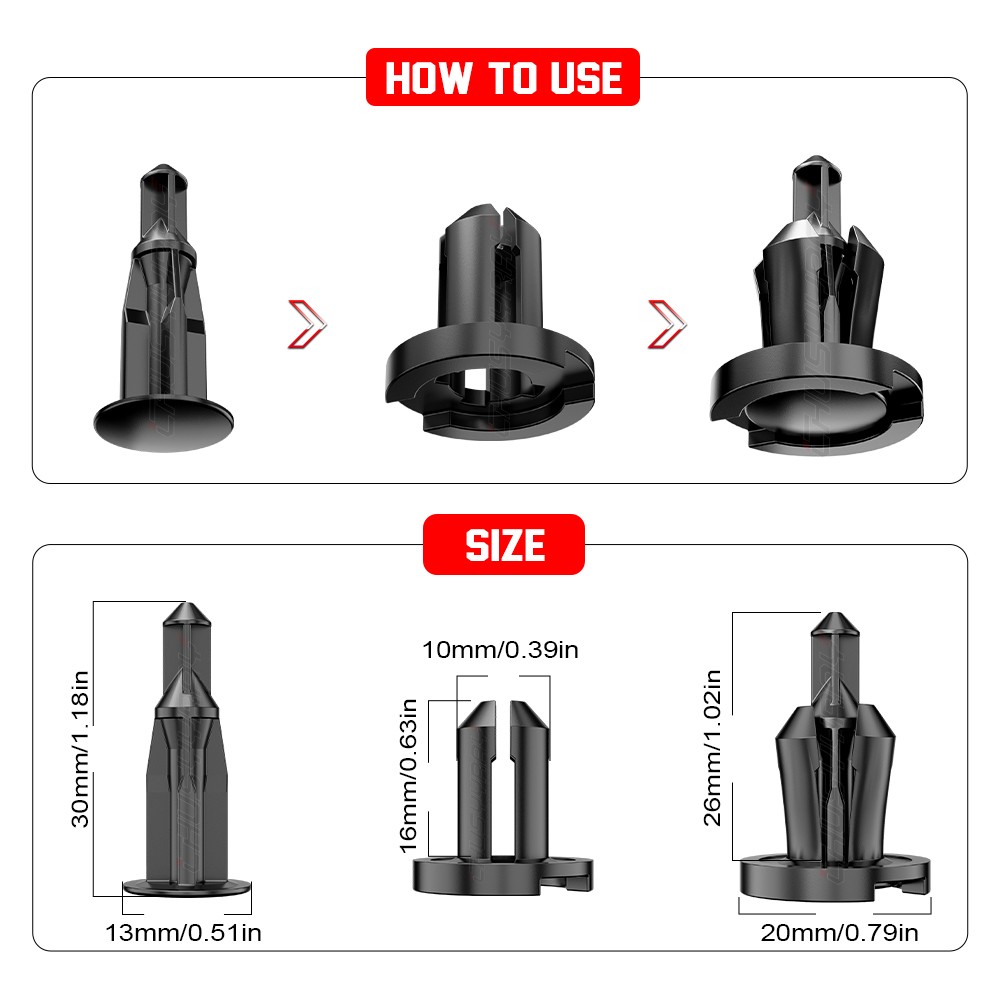 HOW TO USE

SIZE

30mm/1.18in

13mm/0.51in

10mm/0.39in

16mm/0.63in

26mm/1.02in

20mm/0.79in