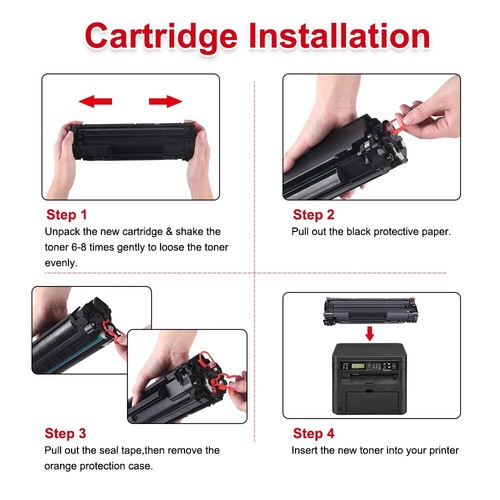 Cartridge Installation

Step 1
Unpack the new cartridge & shake the toner 6-8 times gently to loose the toner evenly.

Step 2
Pull out the black protective paper.

Step 3
Pull out the seal tape,then remove the orange protection case.

Step 4
Insert the new toner into your printer