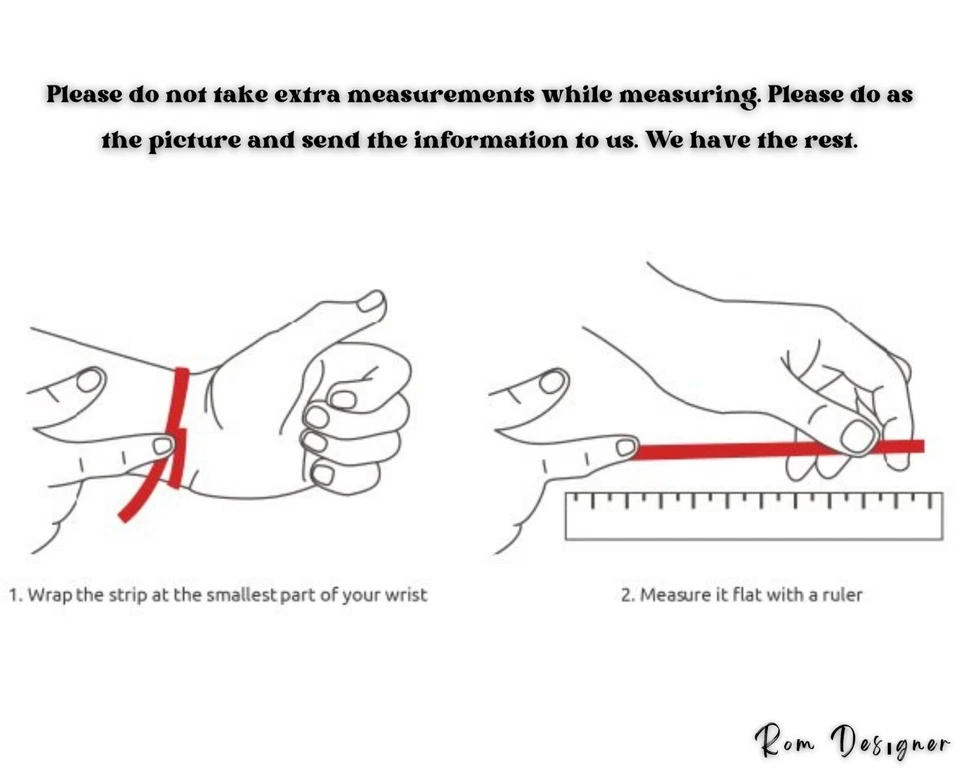 Please do not take extra measurements while measuring. Please do as the picture and send the information to us. We have the rest.

1. Wrap the strip at the smallest part of your wrist

2. Measure it flat with a ruler

Rom Designer