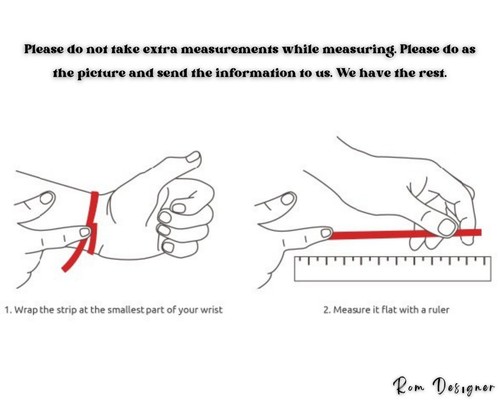 Please do not take extra measurements while measuring. Please do as the picture and send the information to us. We have the rest.

1. Wrap the strip at the smallest part of your wrist

2. Measure it flat with a ruler

Rom Designer