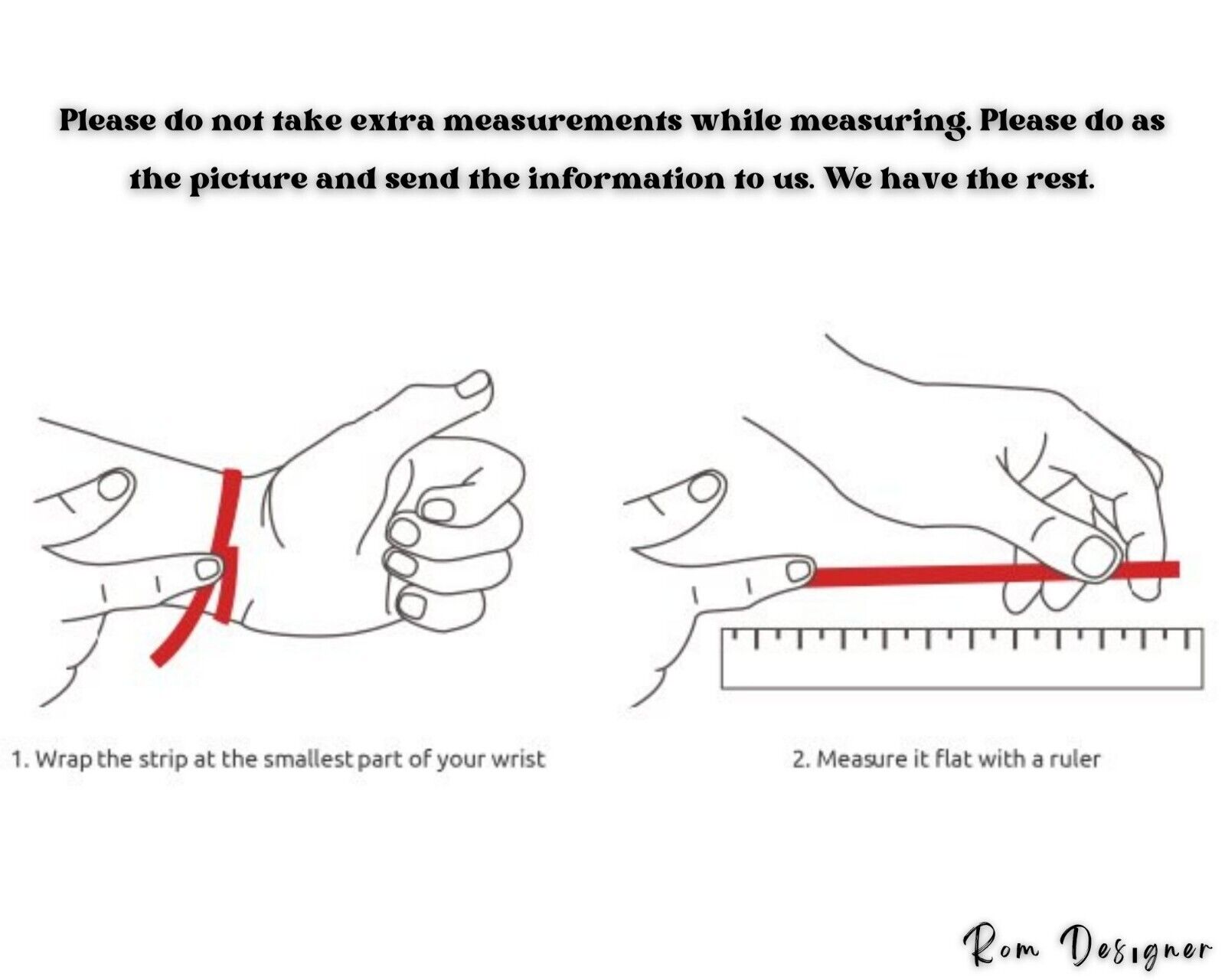 Please do not take extra measurements while measuring. Please do as the picture and send the information to us. We have the rest.

1. Wrap the strip at the smallest part of your wrist

2. Measure it flat with a ruler

Rom Designer