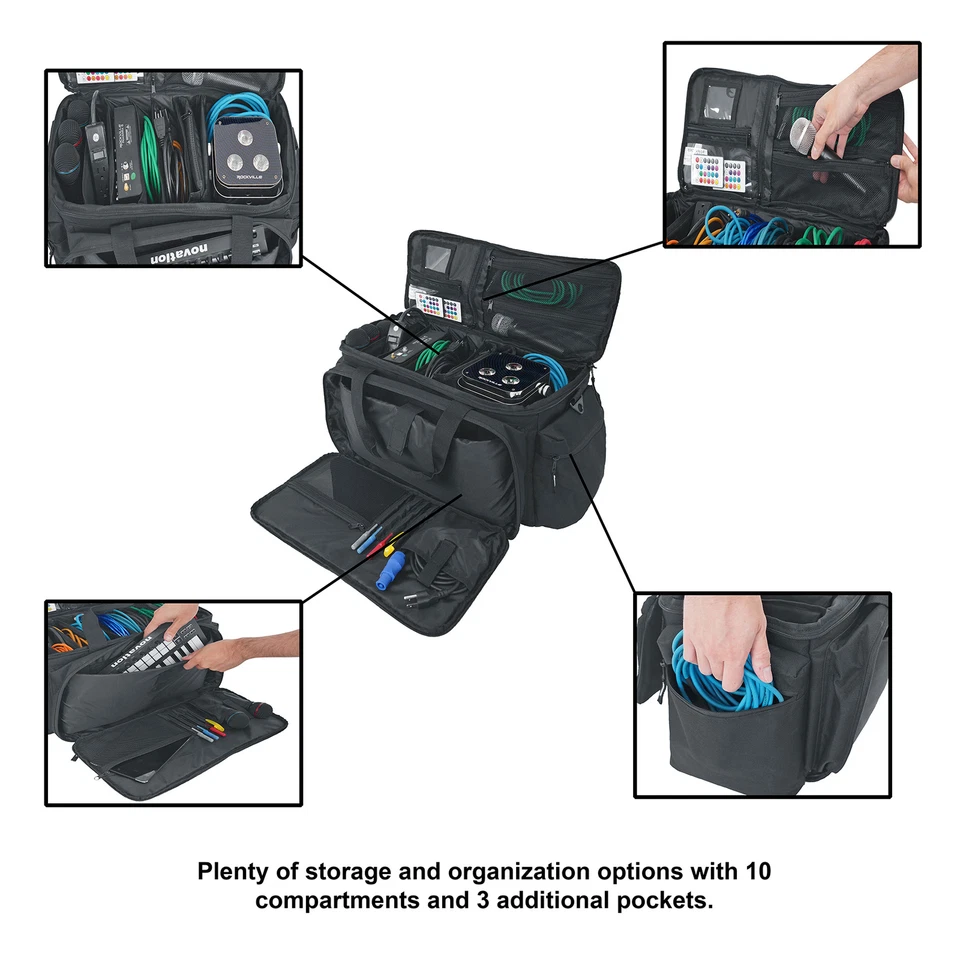 ROCKVILLE

novation

novation

Plenty of storage and organization options with 10 compartments and 3 additional pockets.