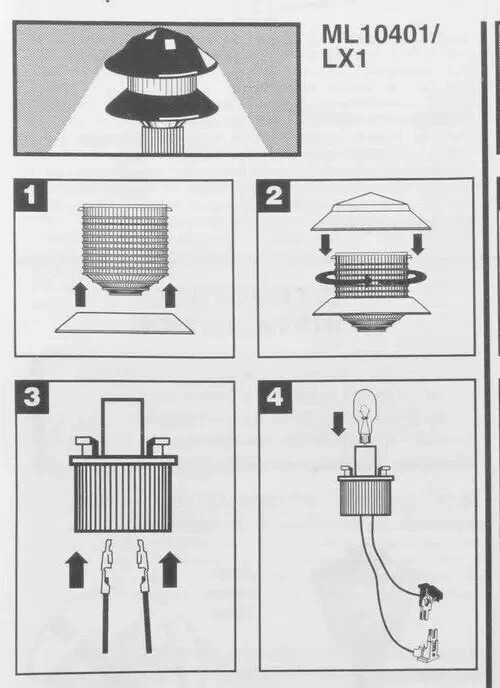 ML10401/
LX1

1

2

3

4