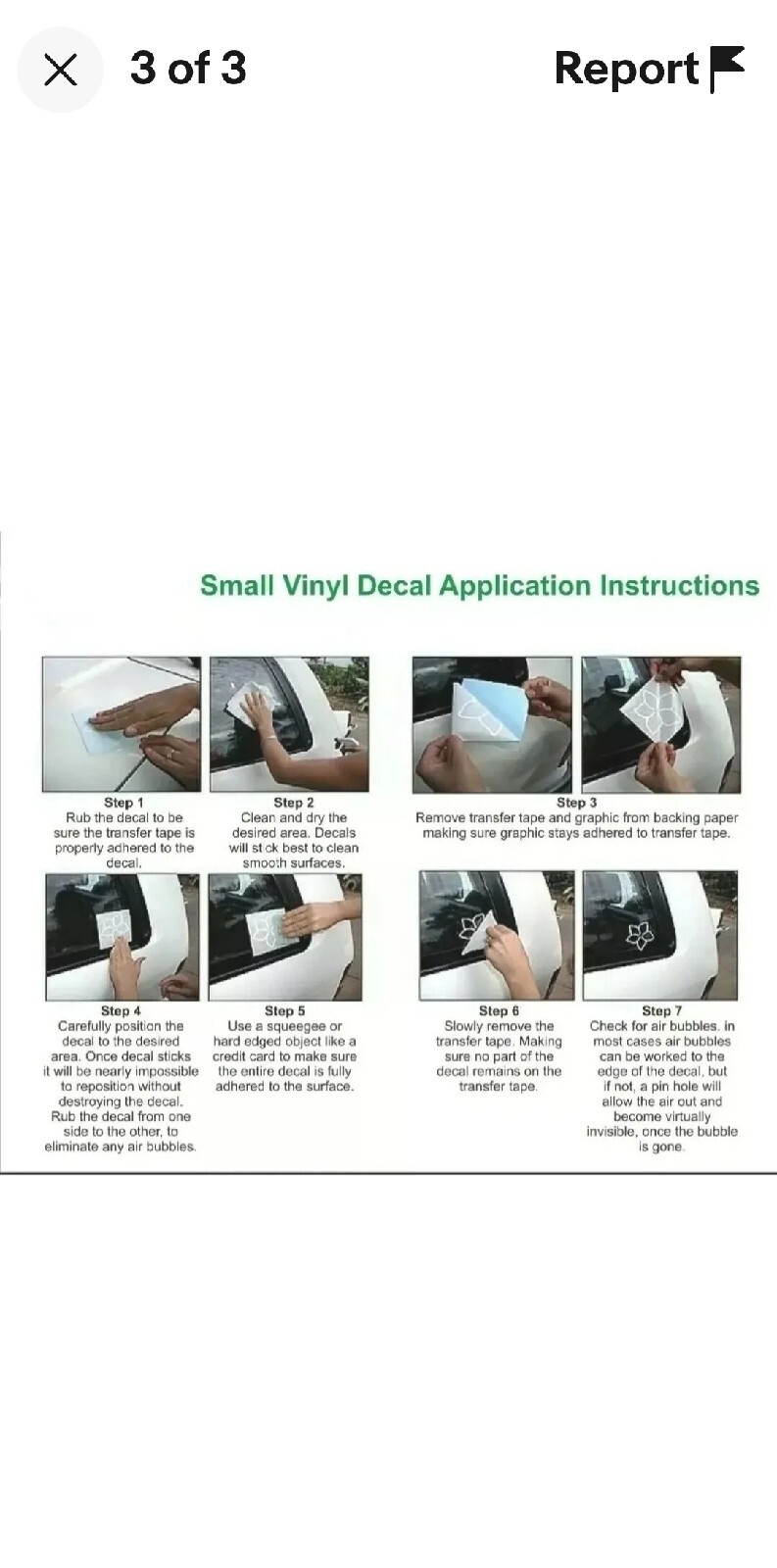 3 of 3

Report

Small Vinyl Decal Application Instructions

Step 1
Rub the decal to be sure the transfer tape is properly adhered to the decal.

Step 2
Clean and dry the desired area. Decals will stick best to clean smooth surfaces.

Step 3
Remove transfer tape and graphic from backing paper making sure graphic stays adhered to transfer tape.

Step 4
Carefully position the decal to the desired area. Once decal sticks it will be nearly impossible to reposition without destroying the decal. Rub the decal from one side to the other, to eliminate any air bubbles.

Step 5
Use a squeegee or hard edged object like a credit card to make sure the entire decal is fully adhered to the surface.

Step 6
Slowly remove the transfer tape. Making sure no part of the decal remains on the transfer tape.

Step 7
Check for air bubbles. in most cases air bubbles can be worked to the edge of the decal, but if not, a pin hole will allow the air out and become virtually invisible, once the bubble is gone.