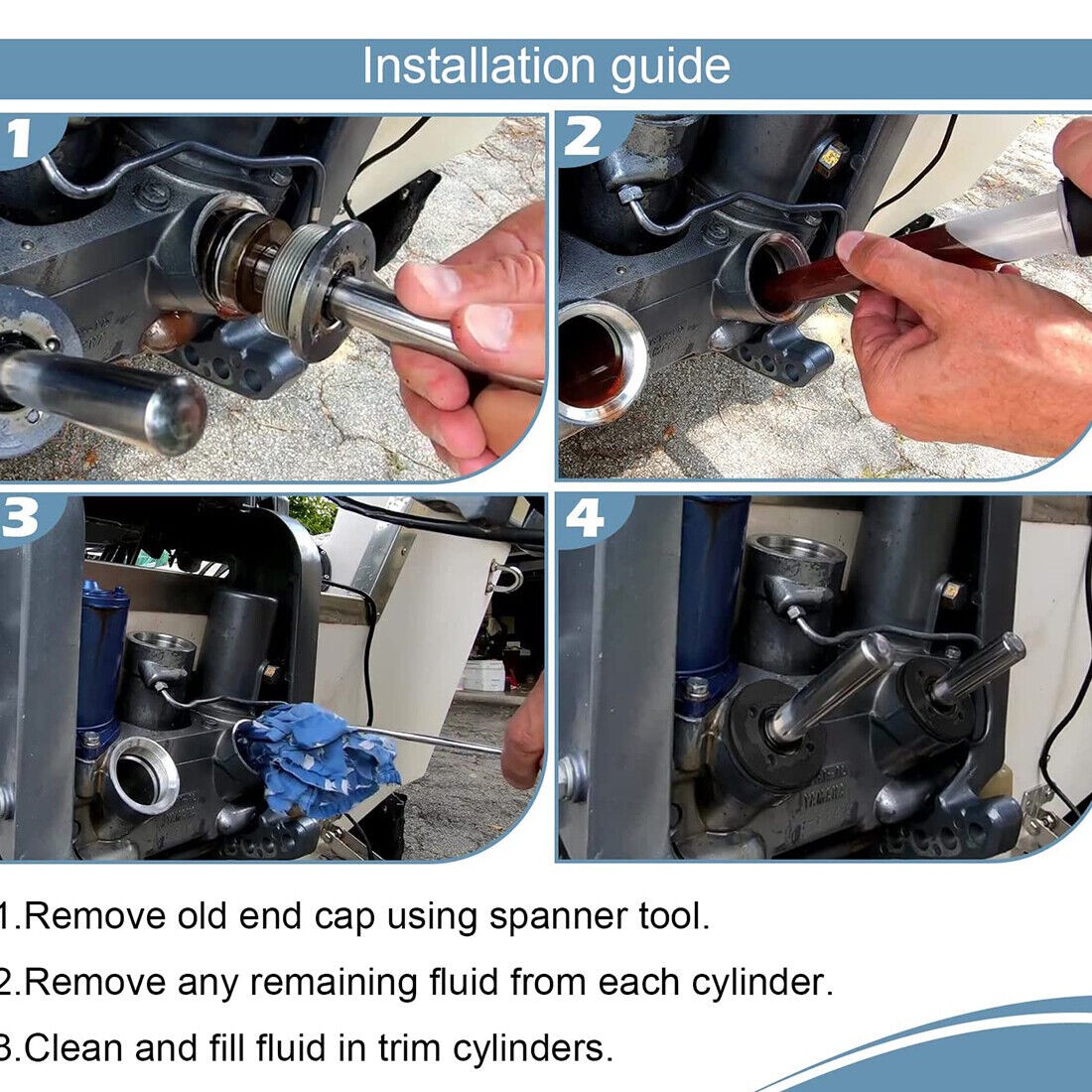 Installation guide

1

2

3

4

1.Remove old end cap using spanner tool.

2.Remove any remaining fluid from each cylinder.

3.Clean and fill fluid in trim cylinders.