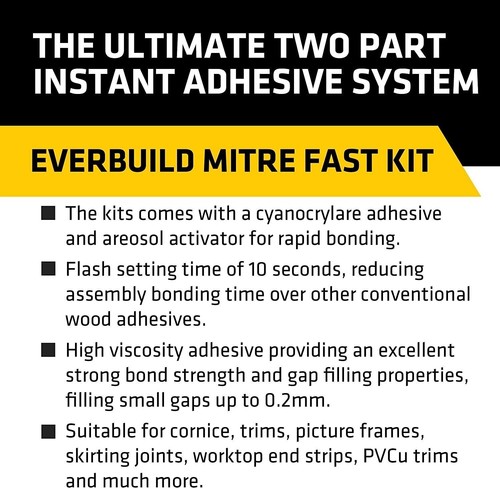 THE ULTIMATE TWO PART INSTANT ADHESIVE SYSTEM

EVERBUILD MITRE FAST KIT

■ The kits comes with a cyanocrylare adhesive and areosol activator for rapid bonding.

■ Flash setting time of 10 seconds, reducing assembly bonding time over other conventional wood adhesives.

■ High viscosity adhesive providing an excellent strong bond strength and gap filling properties, filling small gaps up to 0.2mm.

■ Suitable for cornice, trims, picture frames, skirting joints, worktop end strips, PVCu trims and much more.