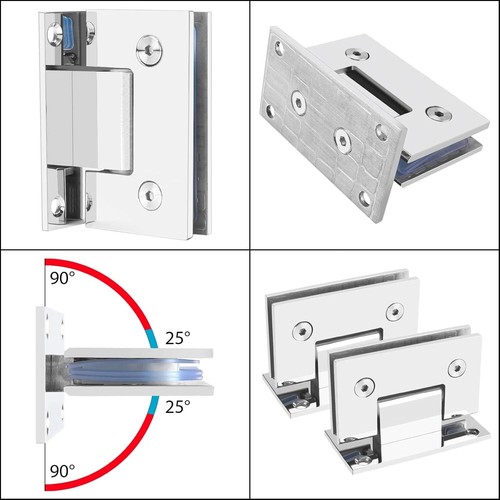 90°
25°
25°
90°