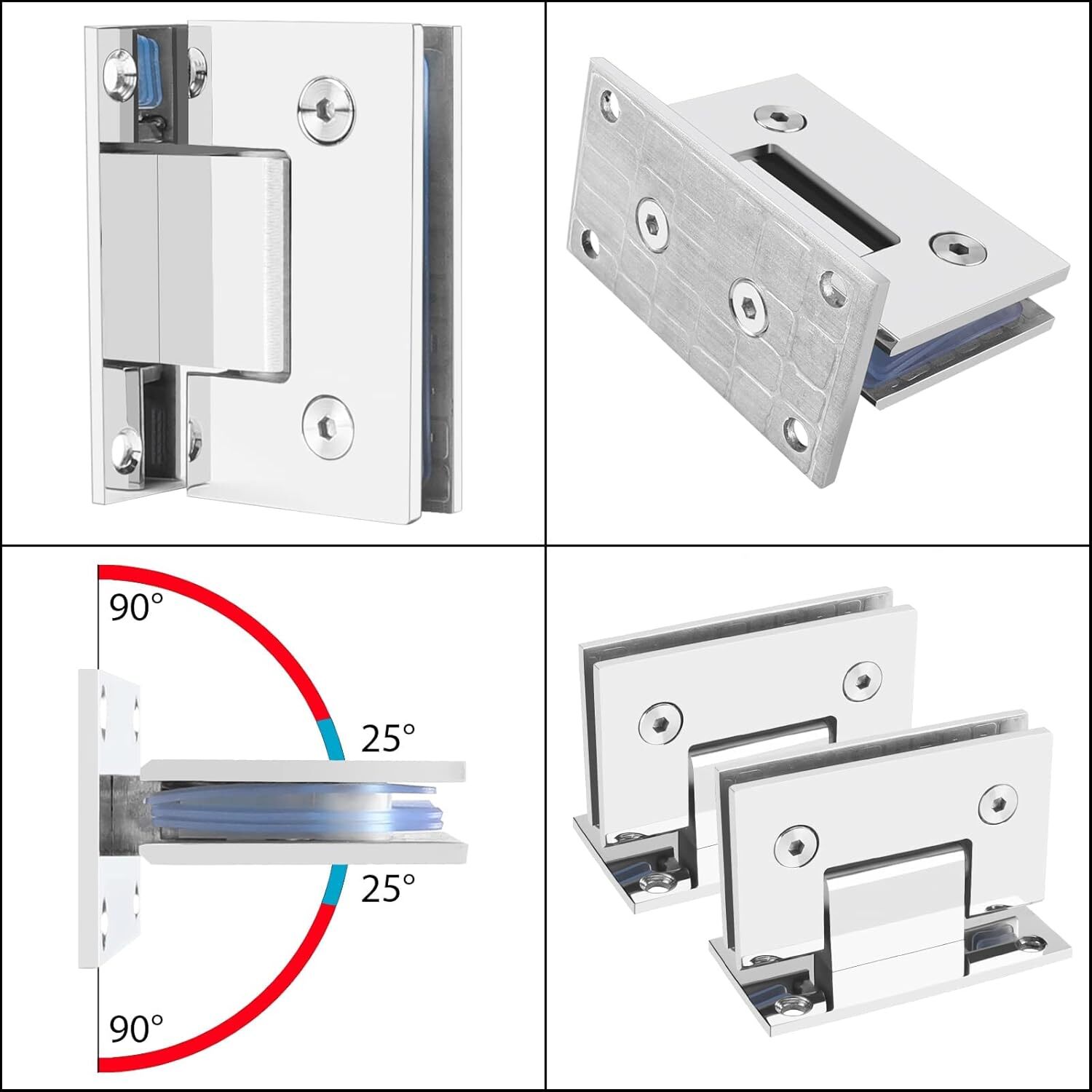 90°

25°

25°

90°