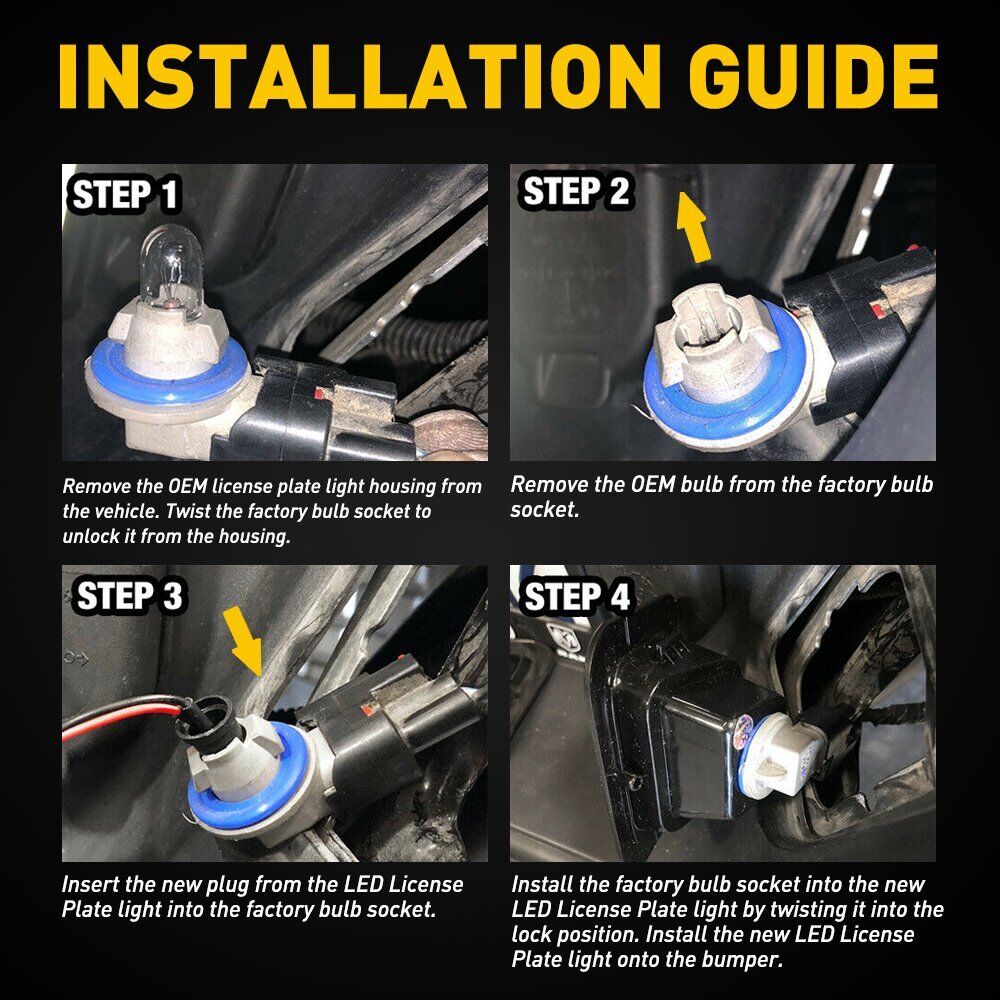 INSTALLATION GUIDE

STEP 1

Remove the OEM license plate light housing from the vehicle. Twist the factory bulb socket to unlock it from the housing.

STEP 2

Remove the OEM bulb from the factory bulb socket.

STEP 3

Insert the new plug from the LED License Plate light into the factory bulb socket.

STEP 4

Install the factory bulb socket into the new LED License Plate light by twisting it into the lock position. Install the new LED License Plate light onto the bumper.