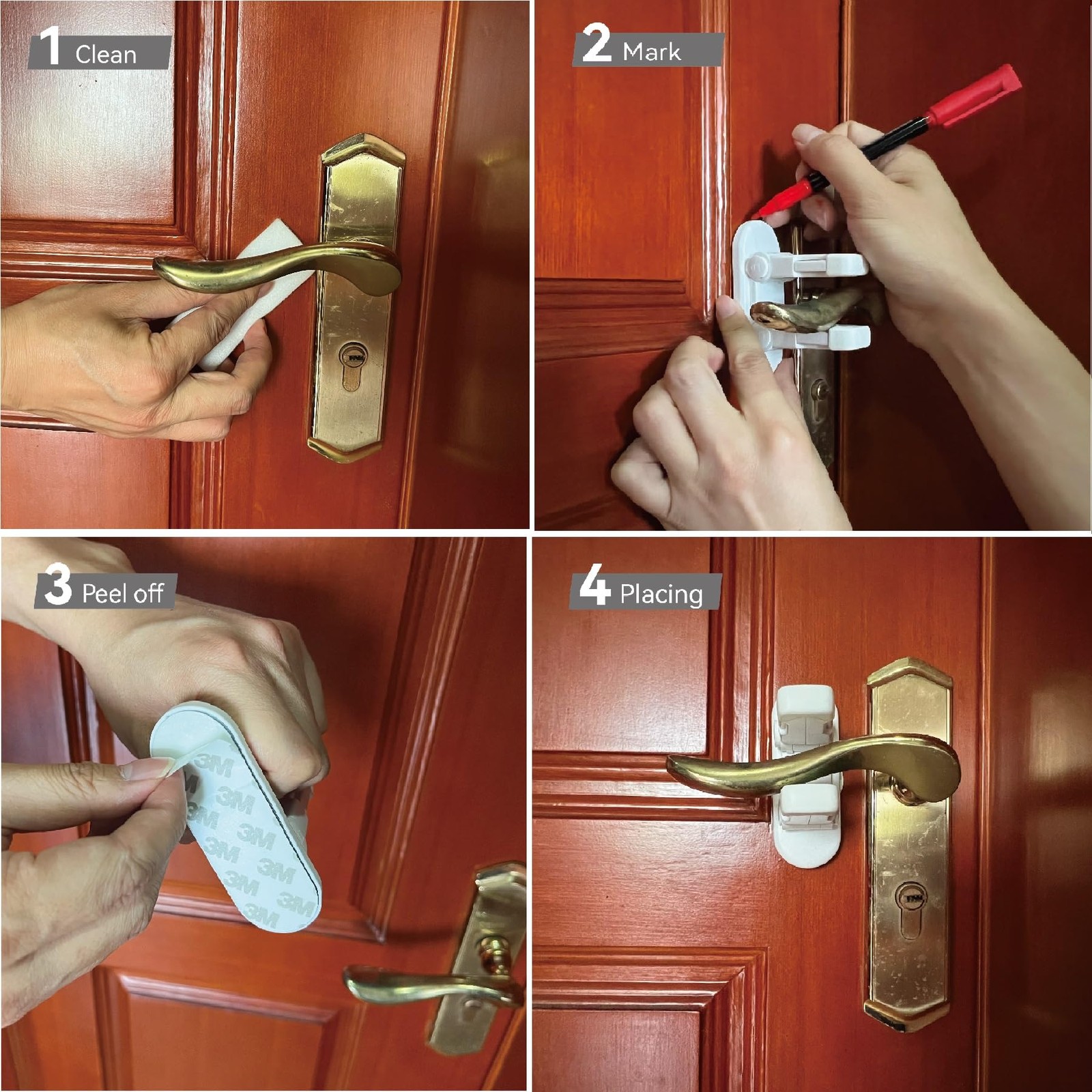 1 Clean

2 Mark

3 Peel off

3M 3M 3M 3M 3M 3M 3M 3M

4 Placing