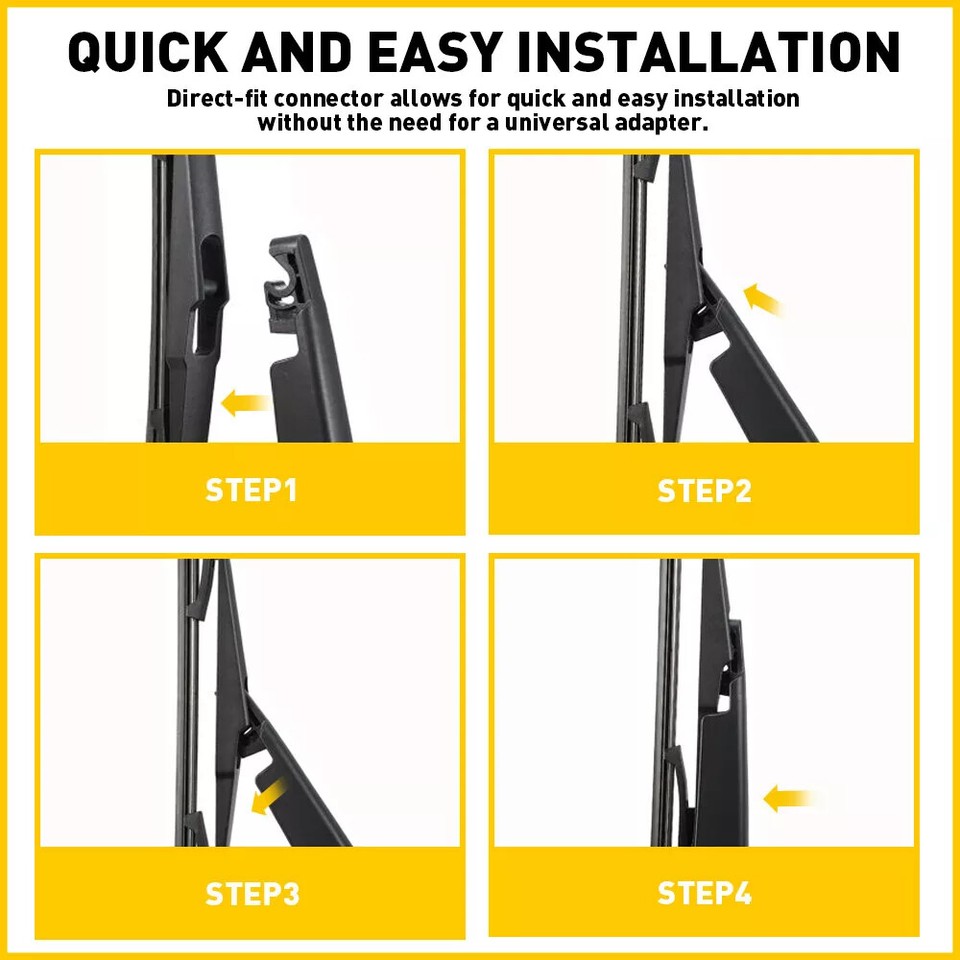 QUICK AND EASY INSTALLATION

Direct-fit connector allows for quick and easy installation without the need for a universal adapter.

STEP1

STEP2

STEP3

STEP4