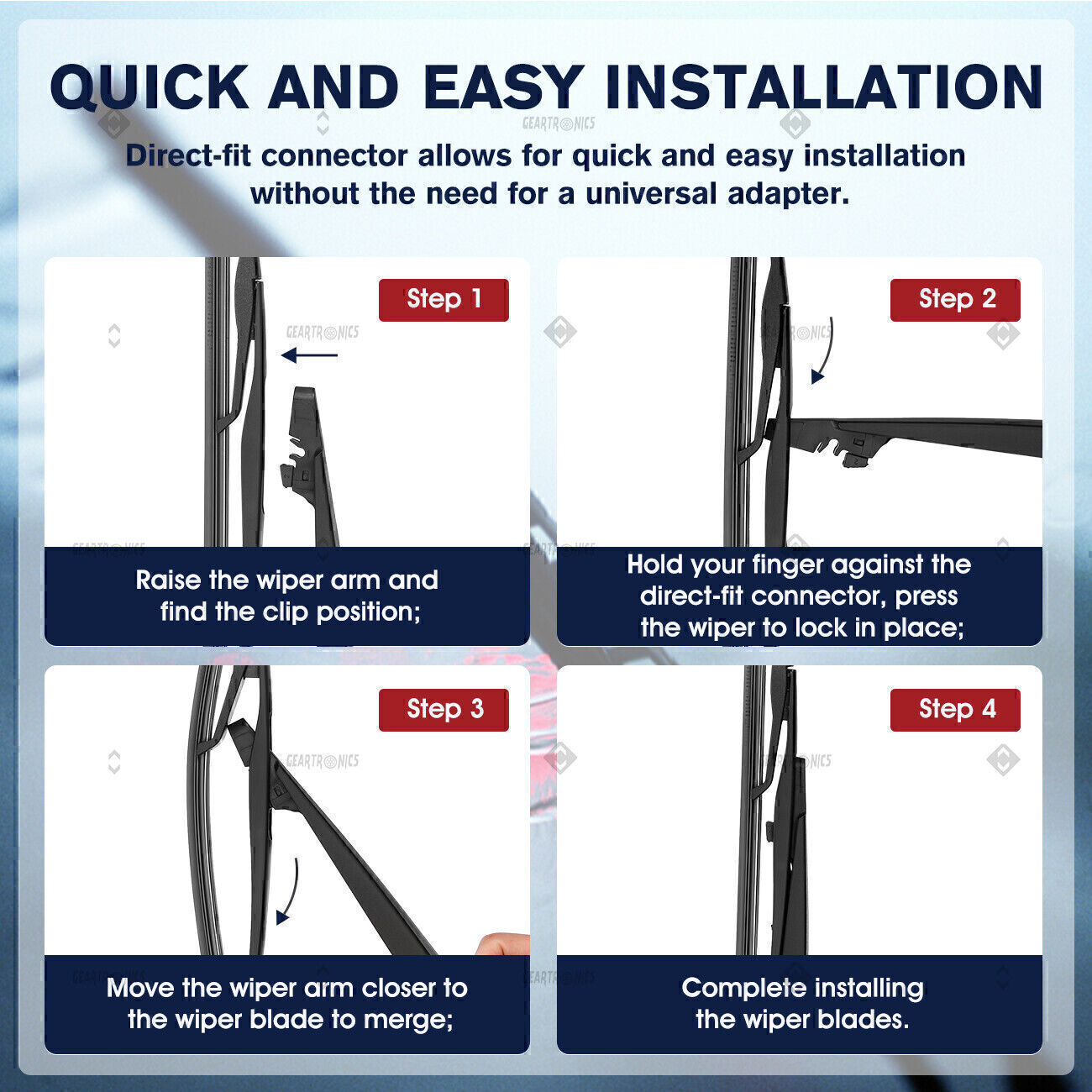 QUICK AND EASY INSTALLATION

GEARTRONICS

Direct-fit connector allows for quick and easy installation without the need for a universal adapter.

Step 1

GEARTRONICS

Raise the wiper arm and find the clip position;

Step 2

Hold your finger against the direct-fit connector, press the wiper to lock in place;

Step 3

GEARTRONICS

Move the wiper arm closer to the wiper blade to merge;

Step 4

Complete installing the wiper blades.