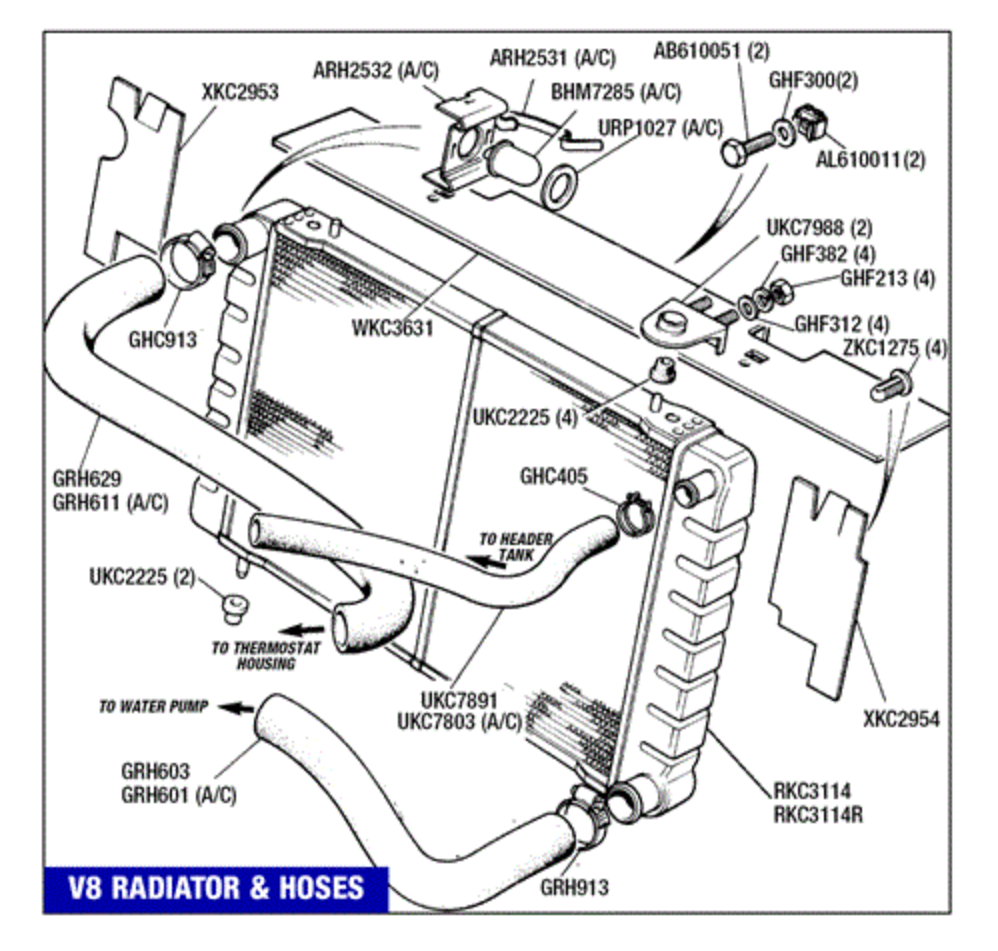 XKC2953
ARH2532 (A/C)
ARH2531 (A/C)
BHM7285 (A/C)
URP1027 (A/C)
AB610051 (2)
GHF300(2)
AL610011(2)
UKC7988 (2)
GHF382 (4)
GHF213 (4)
GHF312 (4)
ZKC1275 (4)
GHC913
WKC3631
UKC2225 (4)
GHC405
GRH629
GRH611 (A/C)
TO HEADER TANK
UKC2225 (2)
TO THERMOSTAT HOUSING
TO WATER PUMP
UKC7891
UKC7803 (A/C)
XKC2954
GRH603
GRH601 (A/C)
RKC3114
RKC3114R
GRH913
V8 RADIATOR & HOSES