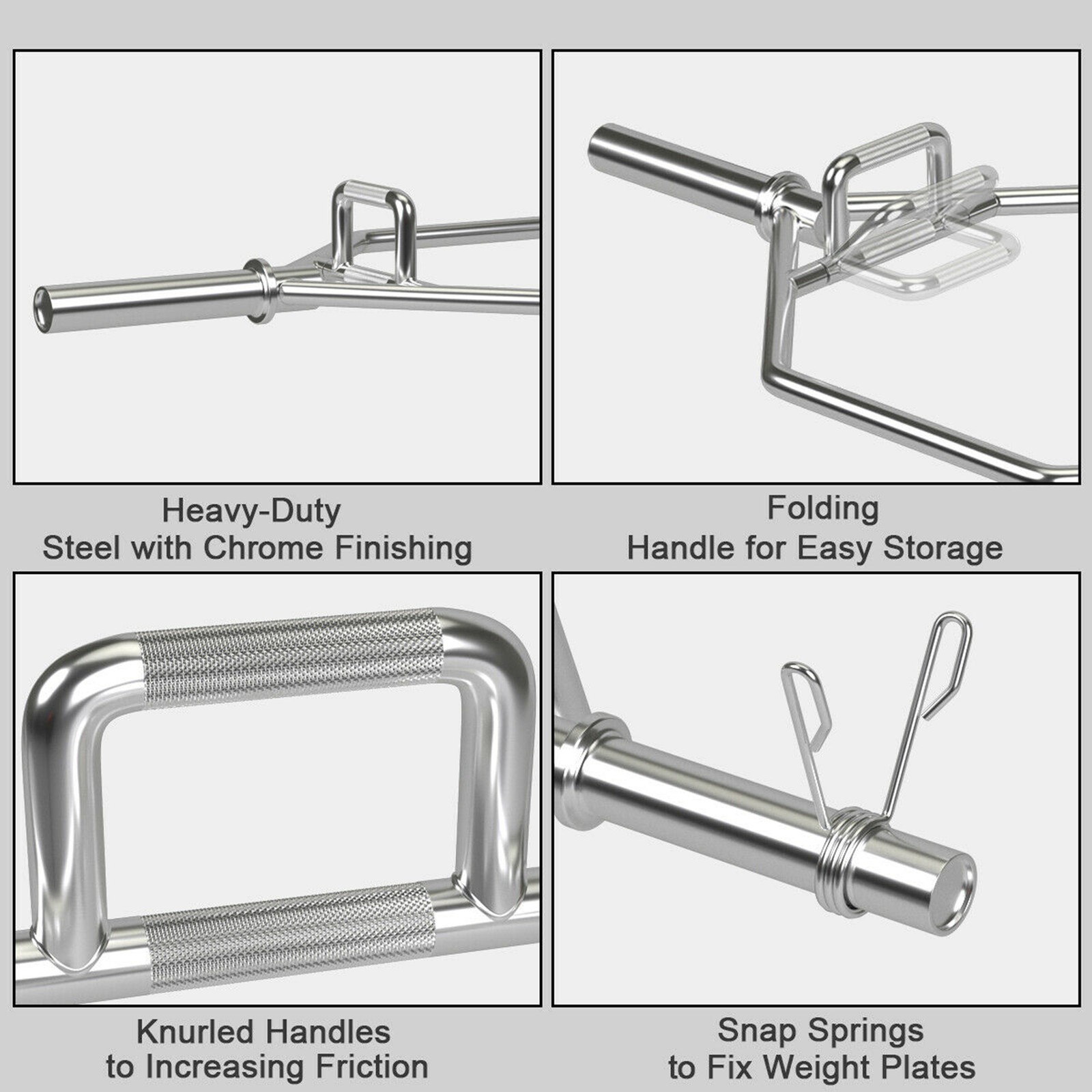 Heavy-Duty
Steel with Chrome Finishing

Folding
Handle for Easy Storage

Knurled Handles
to Increasing Friction

Snap Springs
to Fix Weight Plates