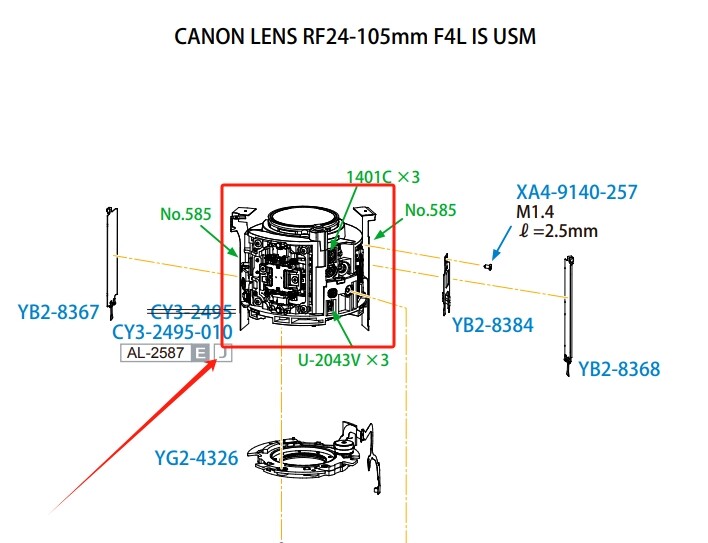 CANON LENS RF24-105mm F4L IS USM

1401C ×3

No.585

No.585

XA4-9140-257
M1.4
$\ell$ =2.5mm

YB2-8367

~~CY3-2495~~
CY3-2495-010

AL-2587 E J

YB2-8384

U-2043V ×3

YB2-8368

YG2-4326