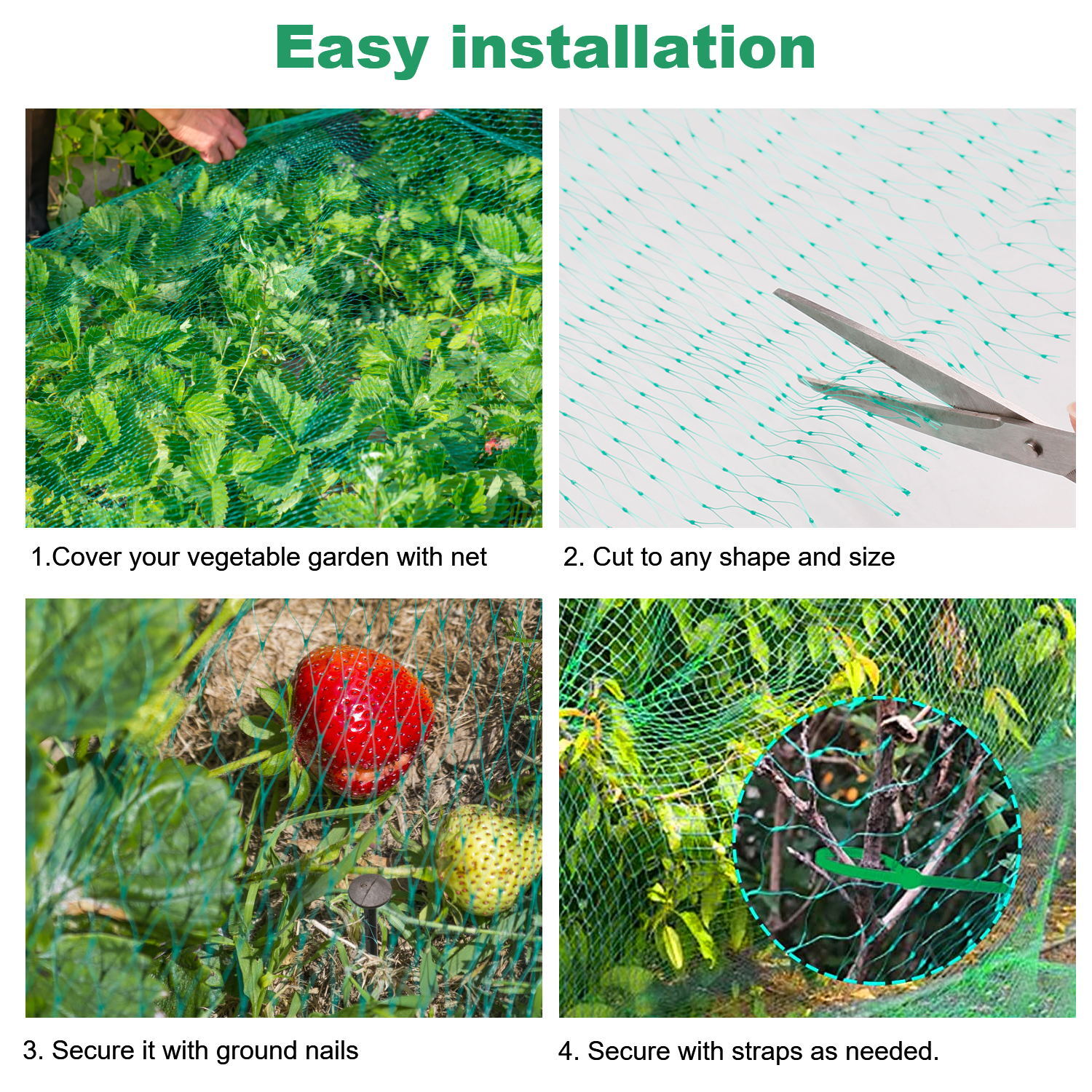 Easy installation

1.Cover your vegetable garden with net

2. Cut to any shape and size

3. Secure it with ground nails

4. Secure with straps as needed.