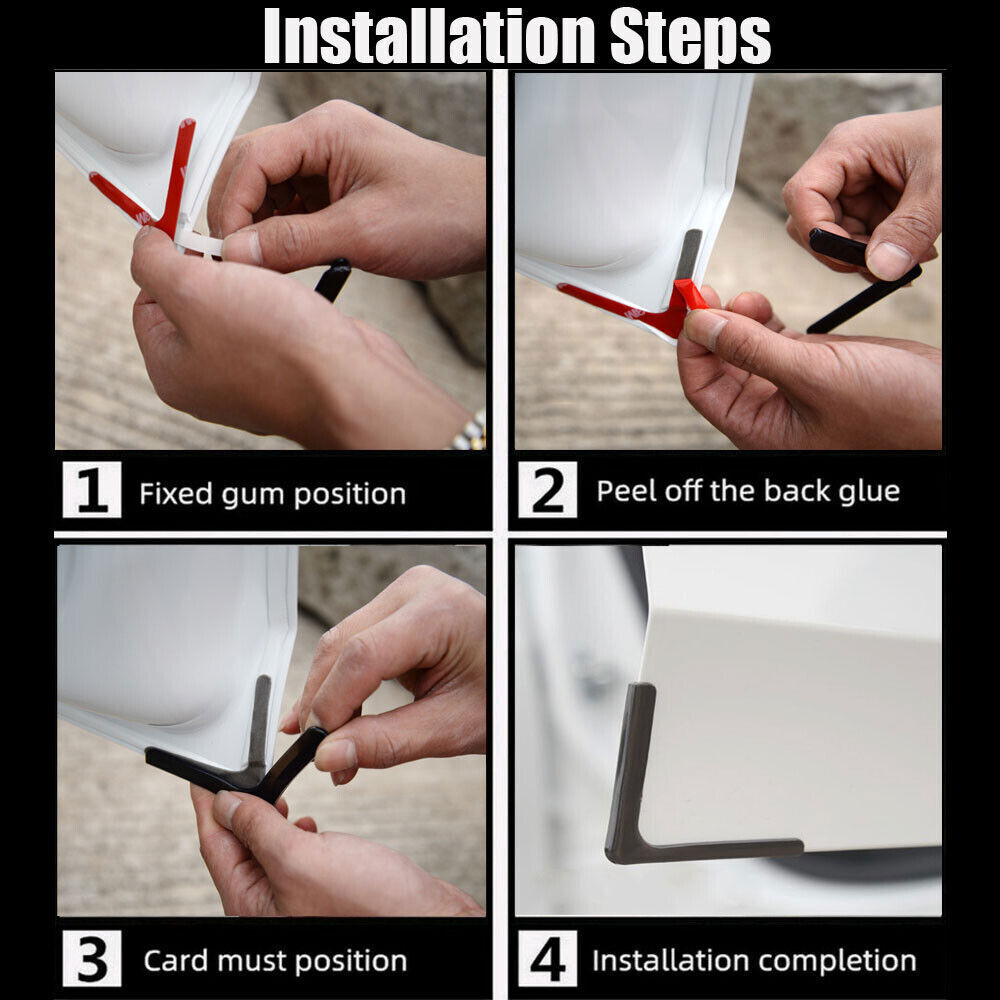 Installation Steps

1 Fixed gum position

2 Peel off the back glue

3 Card must position

4 Installation completion