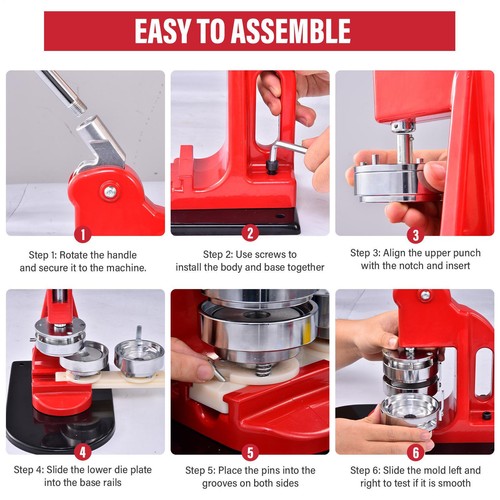 EASY TO ASSEMBLE

1

Step 1: Rotate the handle and secure it to the machine.

2

Step 2: Use screws to install the body and base together

3

Step 3: Align the upper punch with the notch and insert

4

Step 4: Slide the lower die plate into the base rails

5

Step 5: Place the pins into the grooves on both sides

6

Step 6: Slide the mold left and right to test if it is smooth