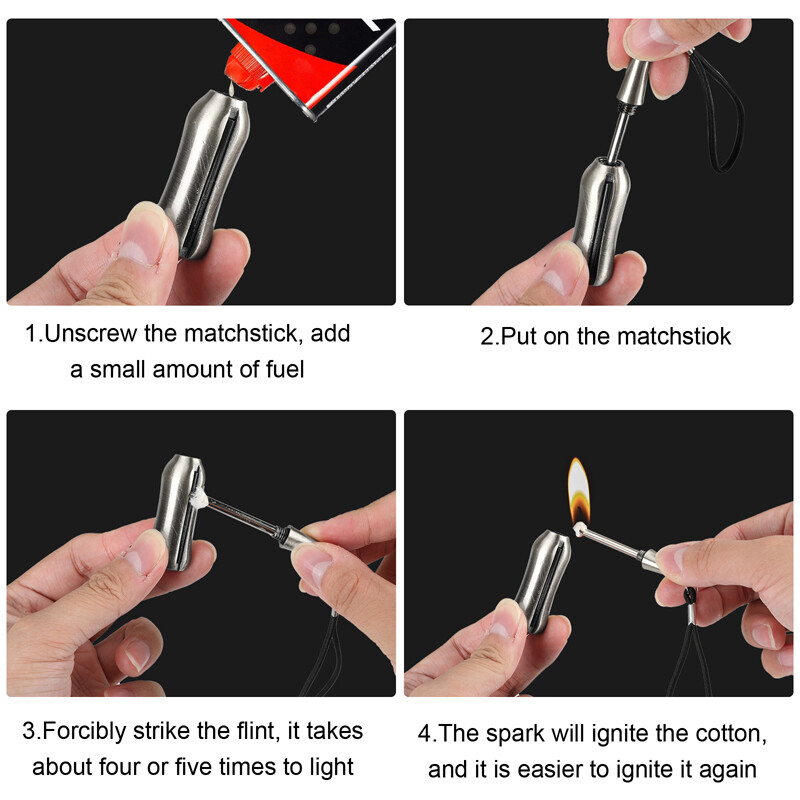 1.Unscrew the matchstick, add a small amount of fuel

2.Put on the matchstiok

3.Forcibly strike the flint, it takes about four or five times to light

4.The spark will ignite the cotton, and it is easier to ignite it again