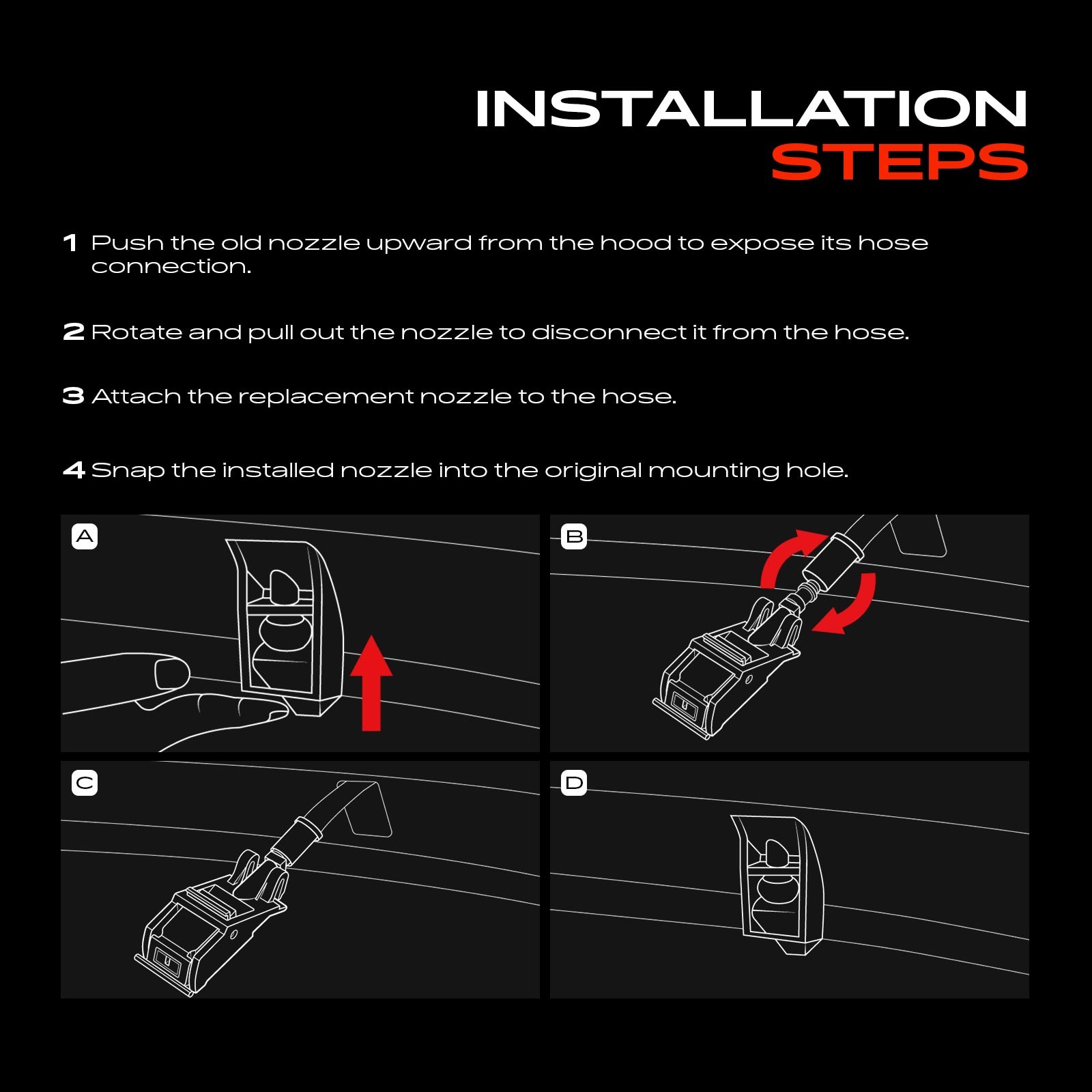 INSTALLATION
STEPS

1 Push the old nozzle upward from the hood to expose its hose connection.

2 Rotate and pull out the nozzle to disconnect it from the hose.

3 Attach the replacement nozzle to the hose.

4 Snap the installed nozzle into the original mounting hole.

A

B

C

D