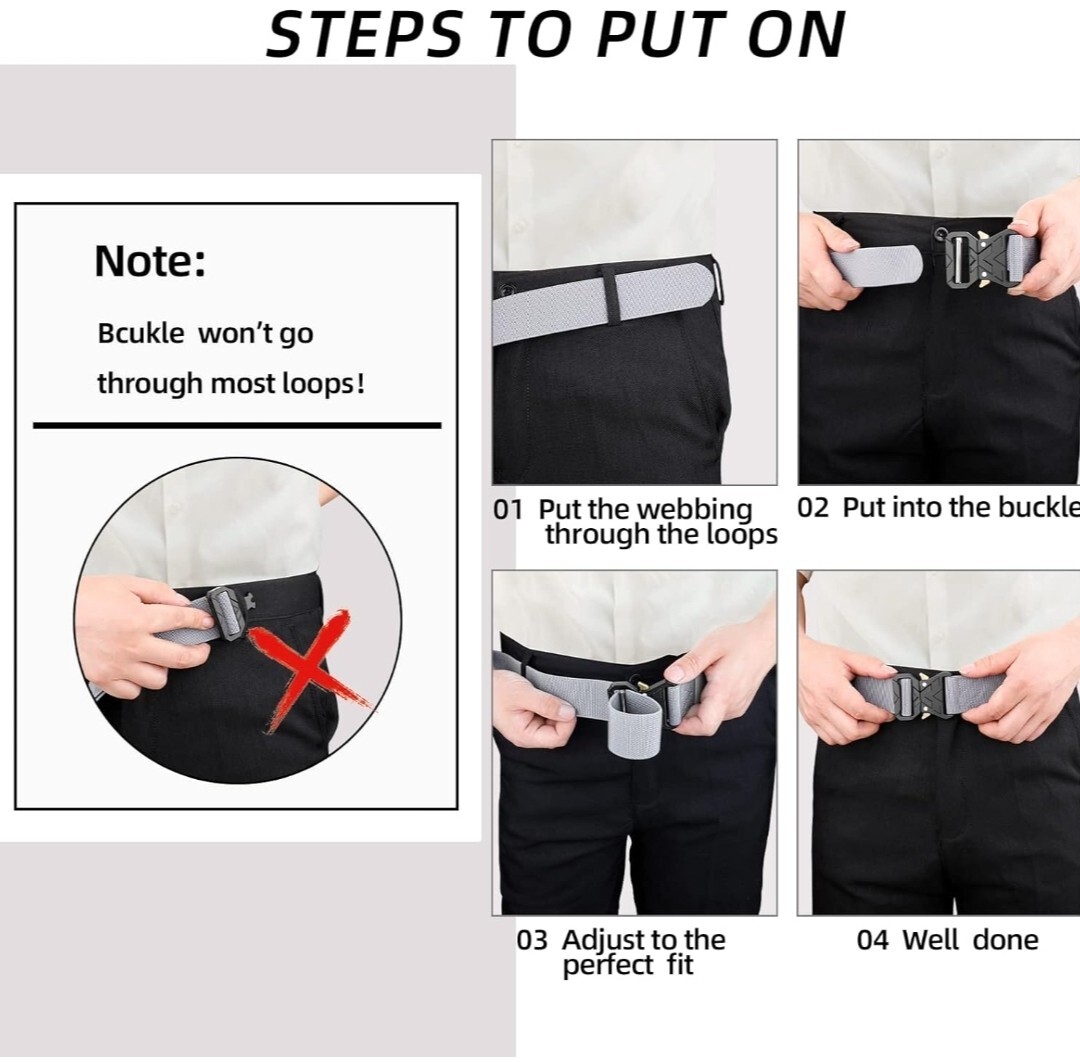 STEPS TO PUT ON

Note:

Bcukle won't go through most loops!

01 Put the webbing through the loops

02 Put into the buckle

03 Adjust to the perfect fit

04 Well done