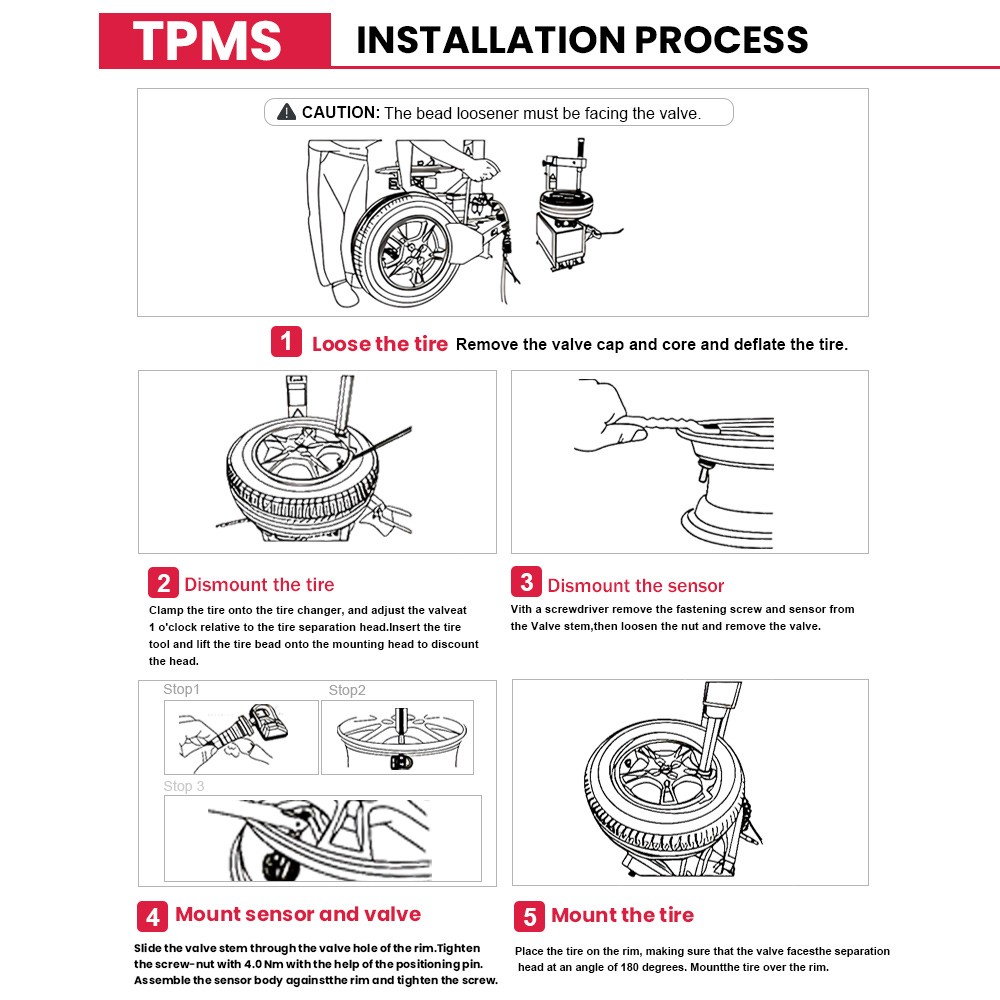 TPMS INSTALLATION PROCESS

CAUTION: The bead loosener must be facing the valve.

1 Loose the tire Remove the valve cap and core and deflate the tire.

2 Dismount the tire

Clamp the tire onto the tire changer, and adjust the valveat 1 o'clock relative to the tire separation head.Insert the tire tool and lift the tire bead onto the mounting head to discount the head.

3 Dismount the sensor

Vith a screwdriver remove the fastening screw and sensor from the Valve stem,then loosen the nut and remove the valve.

Stop1

Stop2

Stop 3

4 Mount sensor and valve

Slide the valve stem through the valve hole of the rim.Tighten the screw-nut with 4.0 Nm with the help of the positioning pin. Assemble the sensor body againstthe rim and tighten the screw.

5 Mount the tire

Place the tire on the rim, making sure that the valve facesthe separation head at an angle of 180 degrees. Mountthe tire over the rim.